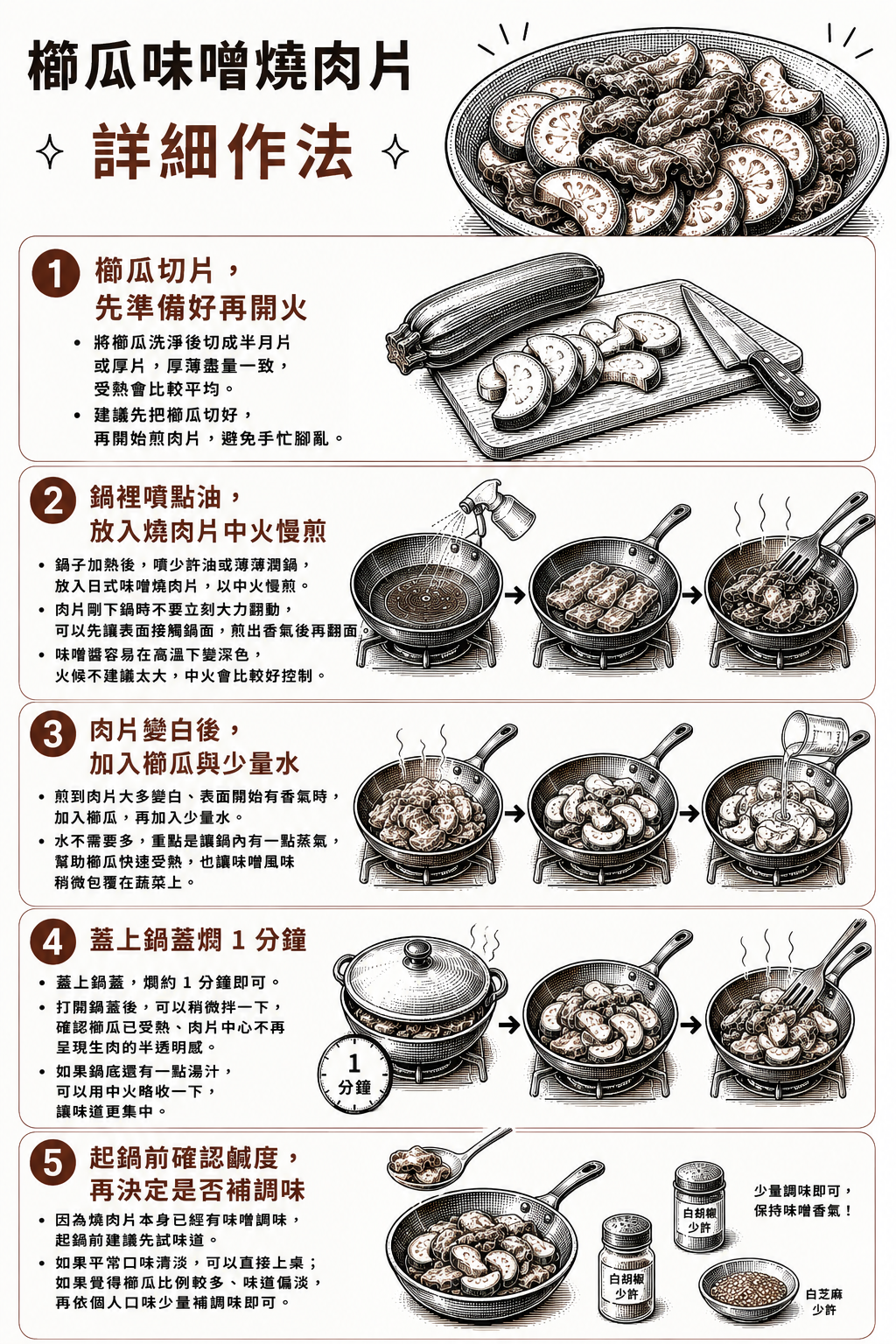 櫛瓜味噌燒肉片

詳細作法

1 櫛瓜切片，先準備好再開火

• 將櫛瓜洗淨後切成半月片或厚片，厚薄盡量一致，受熱會比較平均。
• 建議先把櫛瓜切好，再開始煎肉片，避免手忙腳亂。

2 鍋裡噴點油，放入燒肉片中火慢煎

• 鍋子加熱後，噴少許油或薄薄潤鍋，放入日式味噌燒肉片，以中火慢煎。
• 肉片剛下鍋時不要立刻大力翻動，可以先讓表面接觸鍋面，煎出香氣後再翻面。
• 味噌醬容易在高溫下變深色，火候不建議太大，中火會比較好控制。

3 肉片變白後，加入櫛瓜與少量水

• 煎到肉片大多變白、表面開始有香氣時，加入櫛瓜，再加入少量水。
• 水不需要多，重點是讓鍋內有一點蒸氣，幫助櫛瓜快速受熱，也讓味噌風味稍微包覆在蔬菜上。

4 蓋上鍋蓋燜 1 分鐘

• 蓋上鍋蓋，燜約 1 分鐘即可。
• 打開鍋蓋後，可以稍微拌一下，確認櫛瓜已受熱、肉片中心不再呈現生肉的半透明感。
• 如果鍋底還有一點湯汁，可以用中火略收一下，讓味道更集中。

1 分鐘

5 起鍋前確認鹹度，再決定是否補調味

• 因為燒肉片本身已經有味噌調味，起鍋前建議先試味道。
• 如果平常口味清淡，可以直接上桌；如果覺得櫛瓜比例較多、味道偏淡，再依個人口味少量補調味即可。

白胡椒 少許

白胡椒 少許

少量調味即可，保持味噌香氣！

白芝麻 少許