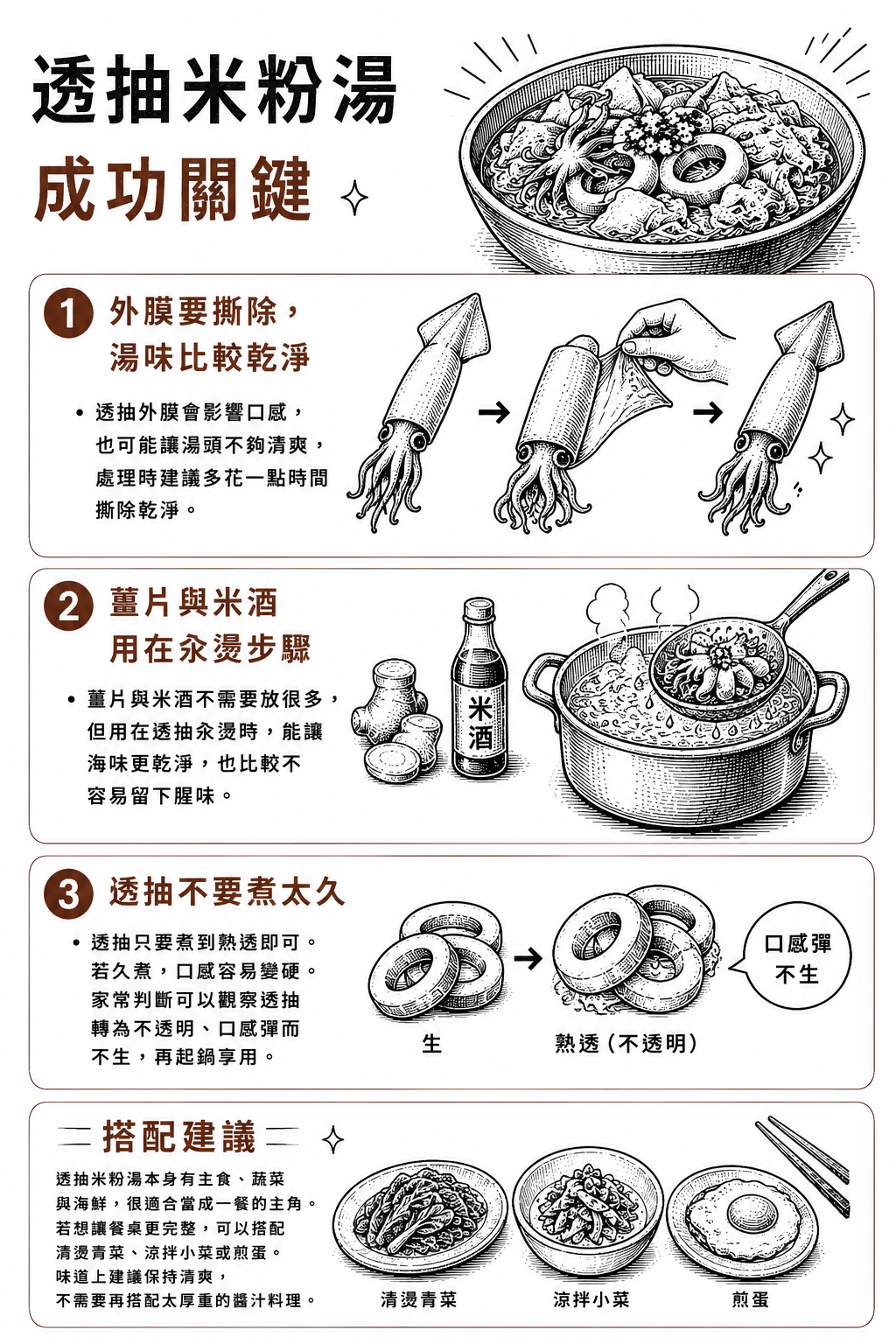 透抽米粉湯

成功關鍵

1 外膜要撕除，湯味比較乾淨

• 透抽外膜會影響口感，也可能讓湯頭不夠清爽，處理時建議多花一點時間撕除乾淨。

2 薑片與米酒用在汆燙步驟

• 薑片與米酒不需要放很多，但用在透抽汆燙時，能讓海味更乾淨，也比較不容易留下腥味。

米酒

3 透抽不要煮太久

• 透抽只要煮到熟透即可。若久煮，口感容易變硬。家常判斷可以觀察透抽轉為不透明、口感彈而不生，再起鍋享用。

生

熟透（不透明）

口感彈不生

搭配建議

透抽米粉湯本身有主食、蔬菜與海鮮，很適合當成一餐的主角。若想讓餐桌更完整，可以搭配清燙青菜、涼拌小菜或煎蛋。味道上建議保持清爽，不需要再搭配太厚重的醬汁料理。

清燙青菜

涼拌小菜

煎蛋