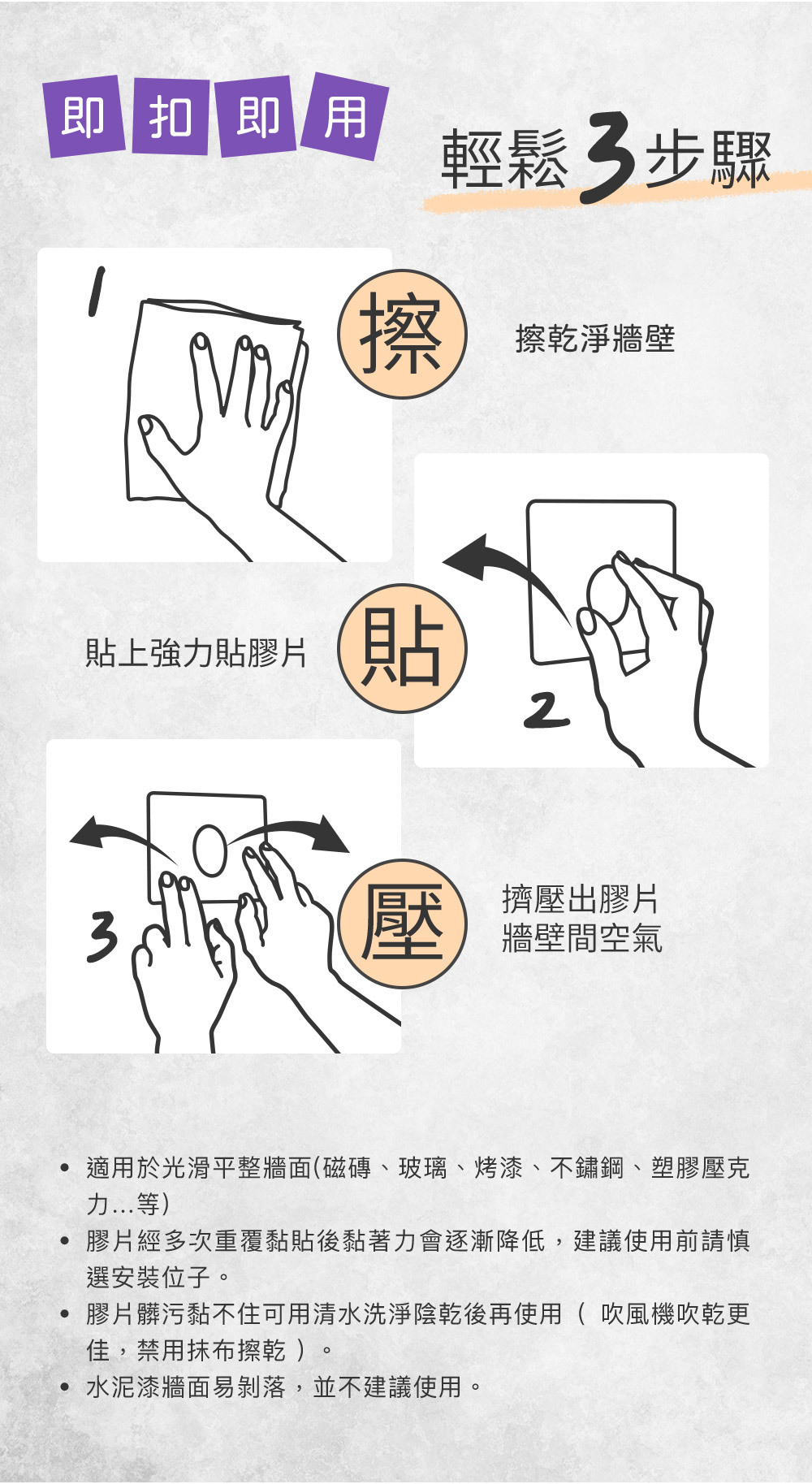 即扣即用

輕鬆3步驟

1

擦

擦乾淨牆壁

貼上強力貼膠片

貼

2

3

壓

擠壓出膠片
牆壁間空氣

• 適用於光滑平整牆面(磁磚、玻璃、烤漆、不鏽鋼、塑膠壓克力...等)
• 膠片經多次重覆黏貼後黏著力會逐漸降低，建議使用前請慎選安裝位子。
• 膠片髒污黏不住可用清水洗淨陰乾後再使用（ 吹風機吹乾更佳，禁用抹布擦乾 ）。
• 水泥漆牆面易剝落，並不建議使用。