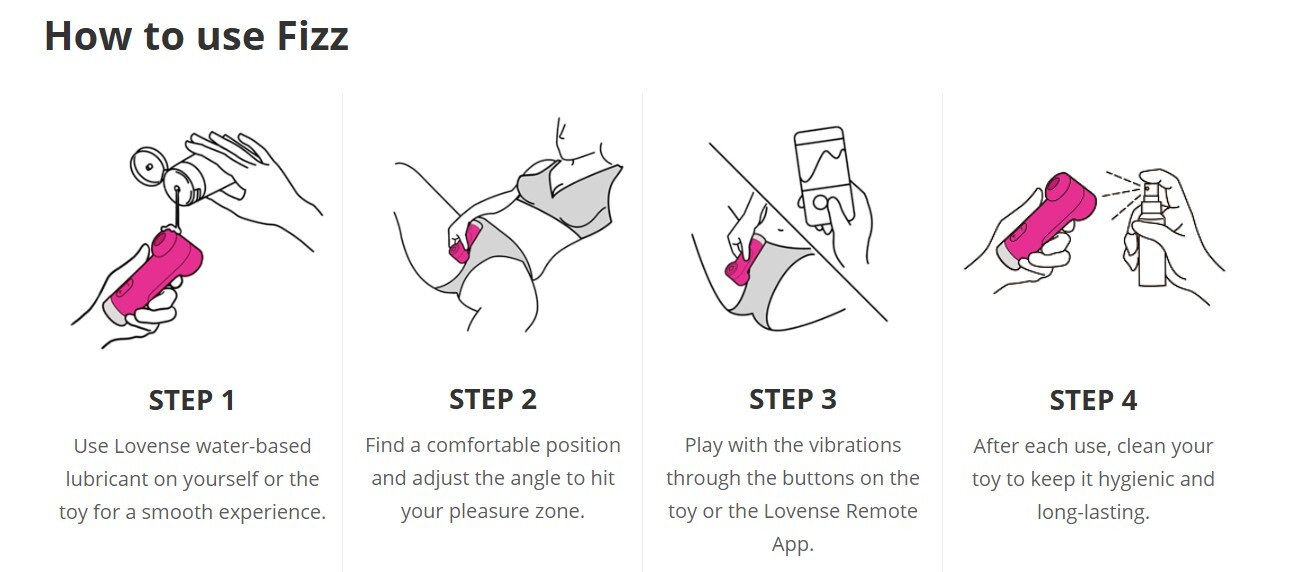 How to use Fizz

STEP 1

Use Lovense water-based lubricant on yourself or the toy for a smooth experience.

STEP 2

Find a comfortable position and adjust the angle to hit your pleasure zone.

STEP 3

Play with the vibrations through the buttons on the toy or the Lovense Remote App.

STEP 4

After each use, clean your toy to keep it hygienic and long-lasting.