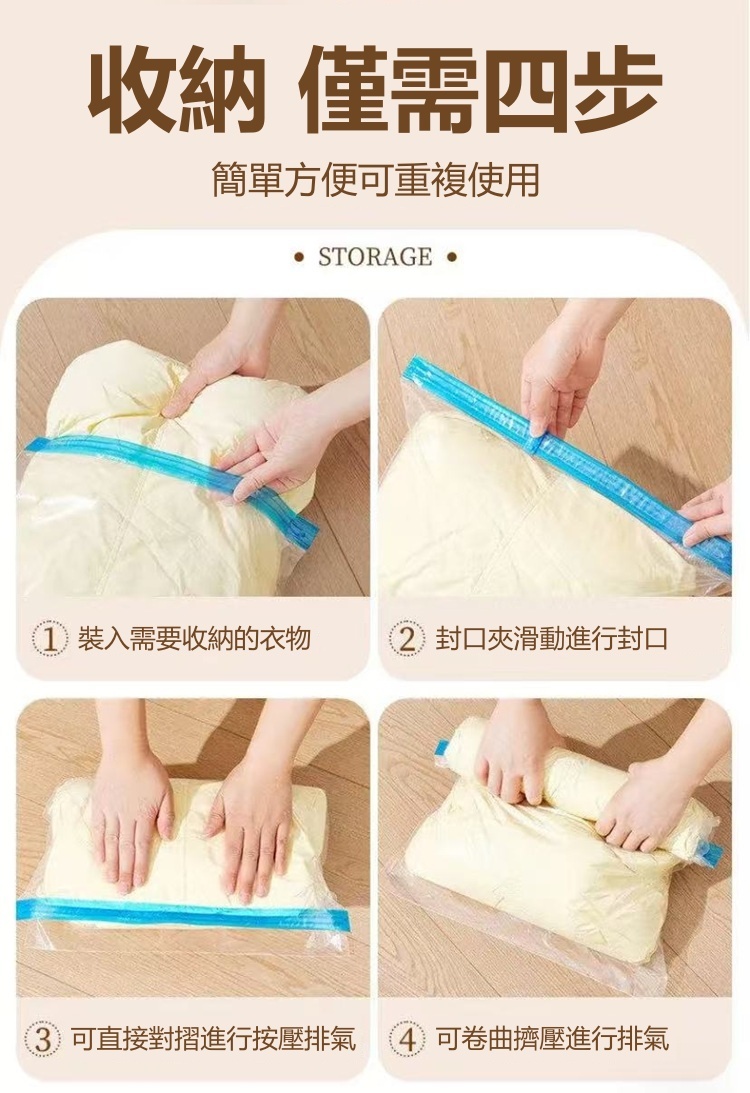 收納 僅需四步

簡單方便可重複使用

• STORAGE •

1 裝入需要收納的衣物

2 封口夾滑動進行封口

3 可直接對摺進行按壓排氣

4 可卷曲擠壓進行排氣