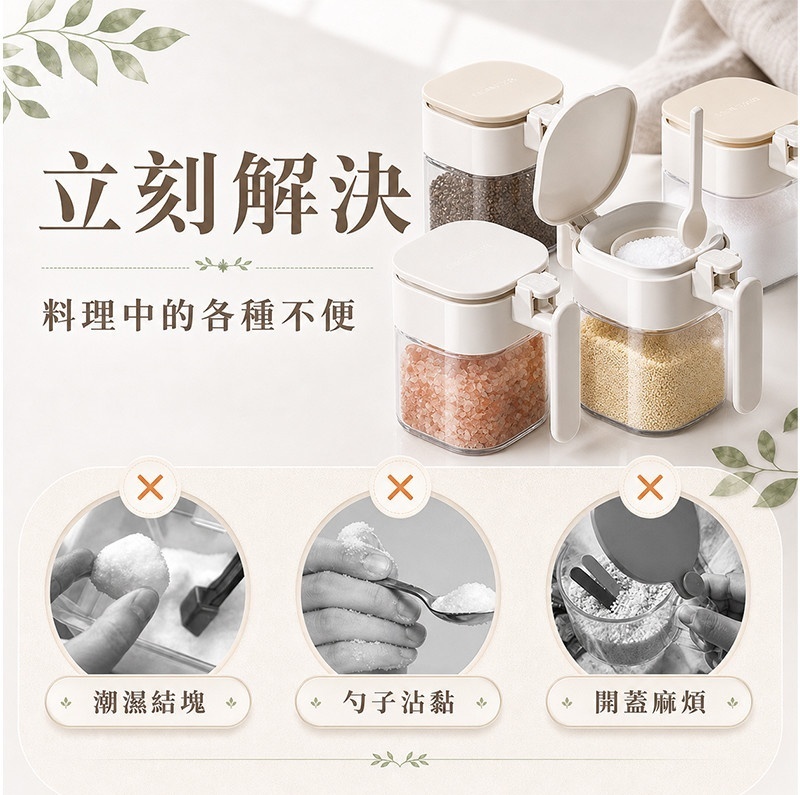 立刻解決

料理中的各種不便

潮濕結塊

勺子沾黏

開蓋麻煩