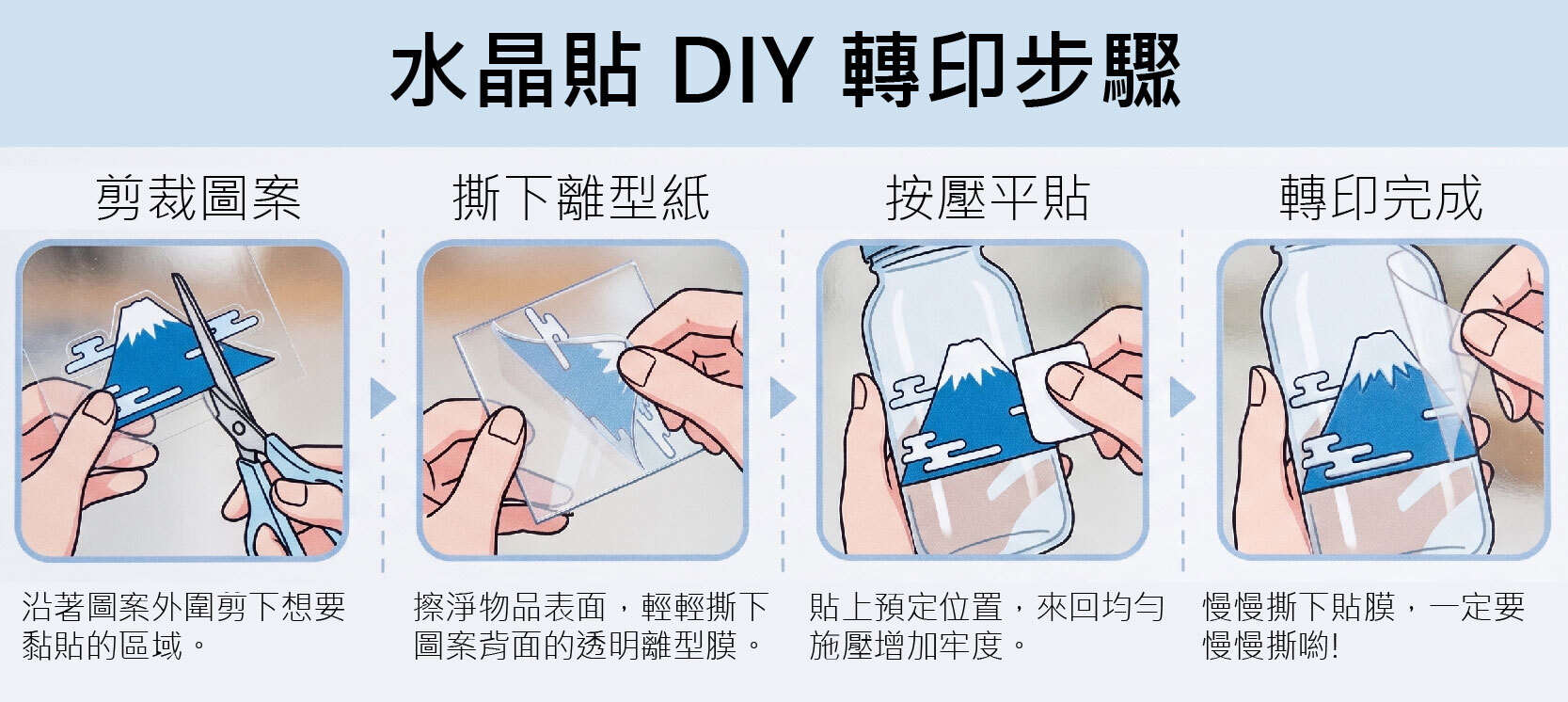 水晶貼 DIY 轉印步驟

剪裁圖案

沿著圖案外圍剪下想要黏貼的區域。

撕下離型紙

擦淨物品表面，輕輕撕下圖案背面的透明離型膜。

按壓平貼

貼上預定位置，來回均勻施壓增加牢度。

轉印完成

慢慢撕下貼膜，一定要慢慢撕喲!