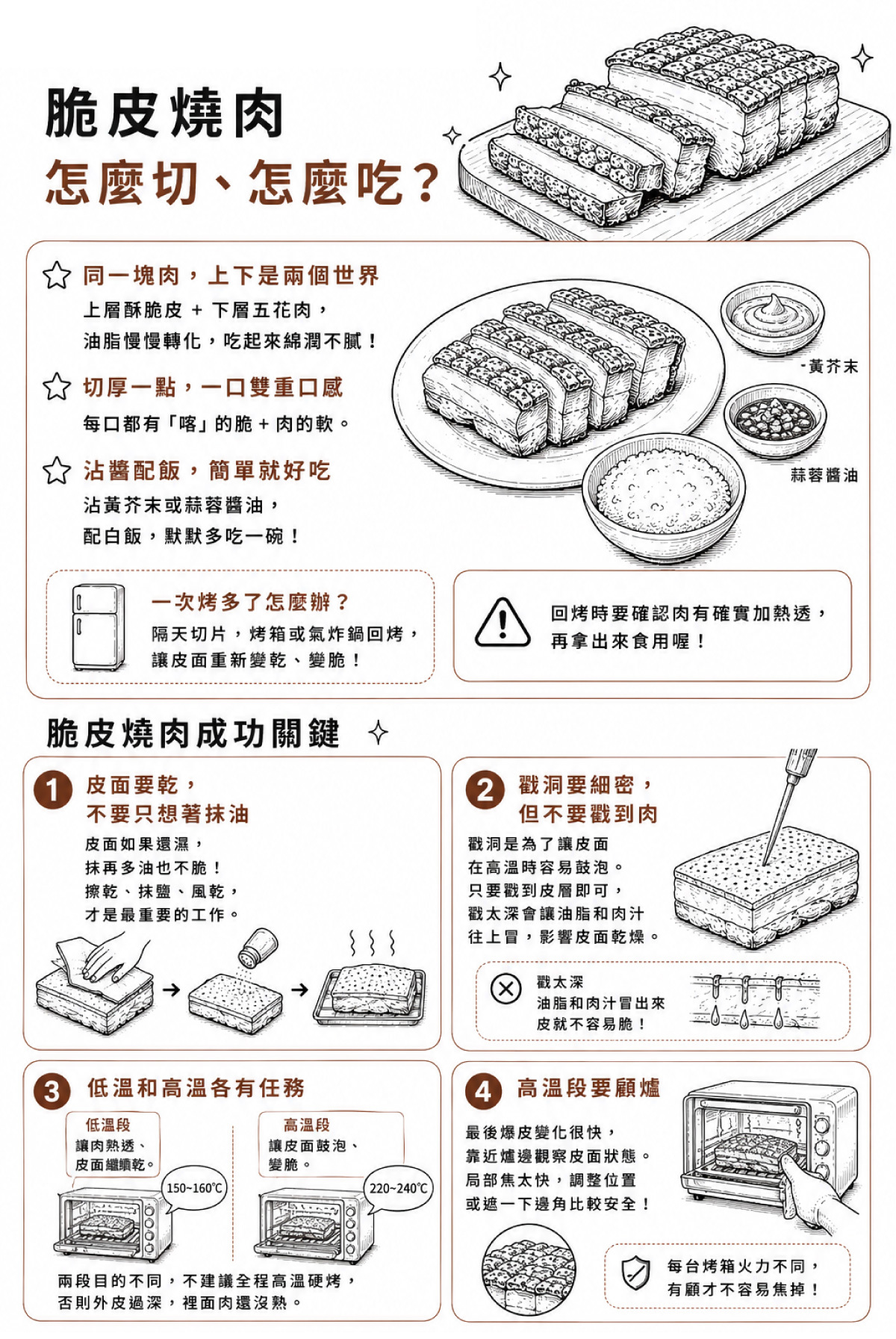 脆皮燒肉
怎麼切、怎麼吃?

同一塊肉,上下是兩個世界
上層酥脆皮 + 下層五花肉,
油脂慢慢轉化,吃起來綿潤不膩!

切厚一點,一口雙重口感
每口都有「喀」的脆 + 肉的軟。

沾醬配飯,簡單就好吃
沾黃芥末或蒜蓉醬油,
配白飯,默默多吃一碗!

黃芥末

蒜蓉醬油

一次烤多了怎麼辦?
隔天切片,烤箱或氣炸鍋回烤,
讓皮面重新變乾、變脆!

回烤時要確認肉有確實加熱透,
再拿出來食用喔!

脆皮燒肉成功關鍵

1 皮面要乾,
不要只想著抹油
皮面如果還濕,
抹再多油也不脆!
擦乾、抹鹽、風乾,
才是最重要的工作。

2 戳洞要細密,
但不要戳到肉
戳洞是為了讓皮面
在高溫時容易鼓泡。
只要戳到皮層即可,
戳太深會讓油脂和肉汁
往上冒,影響皮面乾燥。

戳太深
油脂和肉汁冒出來
皮就不容易脆!

3 低溫和高溫各有任務
低溫段
讓肉熟透、
皮面繼續乾。
150~160℃
高溫段
讓皮面鼓泡、
變脆。
220~240℃
兩段目的不同,不建議全程高溫硬烤,
否則外皮過深,裡面肉還沒熟。

4 高溫段要顧爐
最後爆皮變化很快,
靠近爐邊觀察皮面狀態。
局部焦太快,調整位置
或遮一下邊角比較安全!

每台烤箱火力不同,
有顧才不容易焦掉!