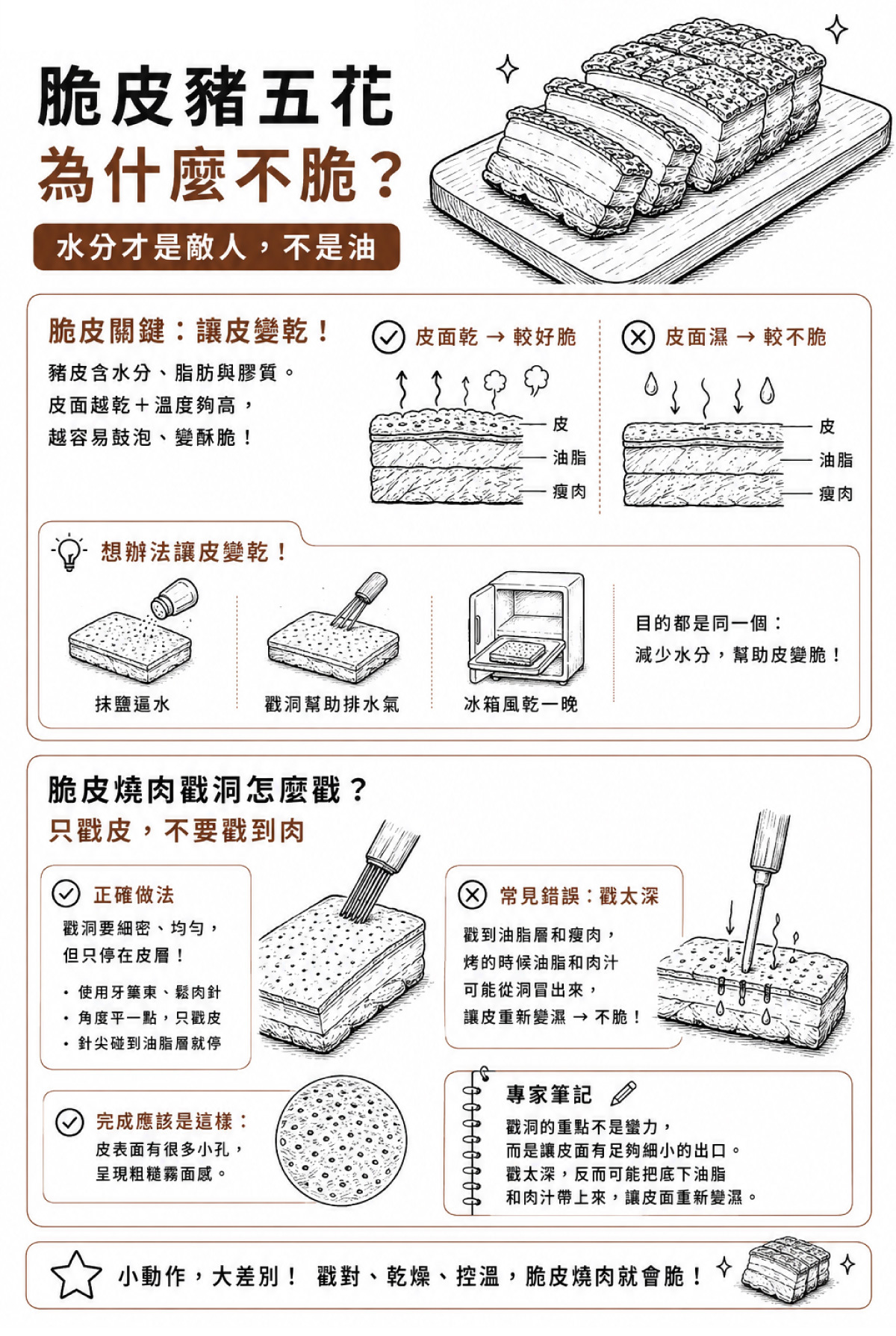 脆皮豬五花
為什麼不脆？

水分才是敵人，不是油

脆皮關鍵：讓皮變乾！

豬皮含水分、脂肪與膠質。
皮面越乾＋溫度夠高，
越容易鼓泡、變酥脆！

皮面乾 → 較好脆

皮
油脂
瘦肉

皮面濕 → 較不脆

皮
油脂
瘦肉

想辦法讓皮變乾！

抹鹽逼水

戳洞幫助排水氣

冰箱風乾一晚

目的都是同一個：
減少水分，幫助皮變脆！

脆皮燒肉戳洞怎麼戳？
只戳皮，不要戳到肉

正確做法

戳洞要細密、均勻，
但只停在皮層！

• 使用牙籤束、鬆肉針
• 角度平一點，只戳皮
• 針尖碰到油脂層就停

常見錯誤：戳太深

戳到油脂層和瘦肉，
烤的時候油脂和肉汁
可能從洞冒出來，
讓皮重新變濕 → 不脆！

完成應該是這樣：
皮表面有很多小孔，
呈現粗糙霧面感。

專家筆記

戳洞的重點不是蠻力，
而是讓皮面有足夠細小的出口。
戳太深，反而可能把底下油脂
和肉汁帶上來，讓皮面重新變濕。

小動作，大差別！ 戳對、乾燥、控溫，脆皮燒肉就會脆！