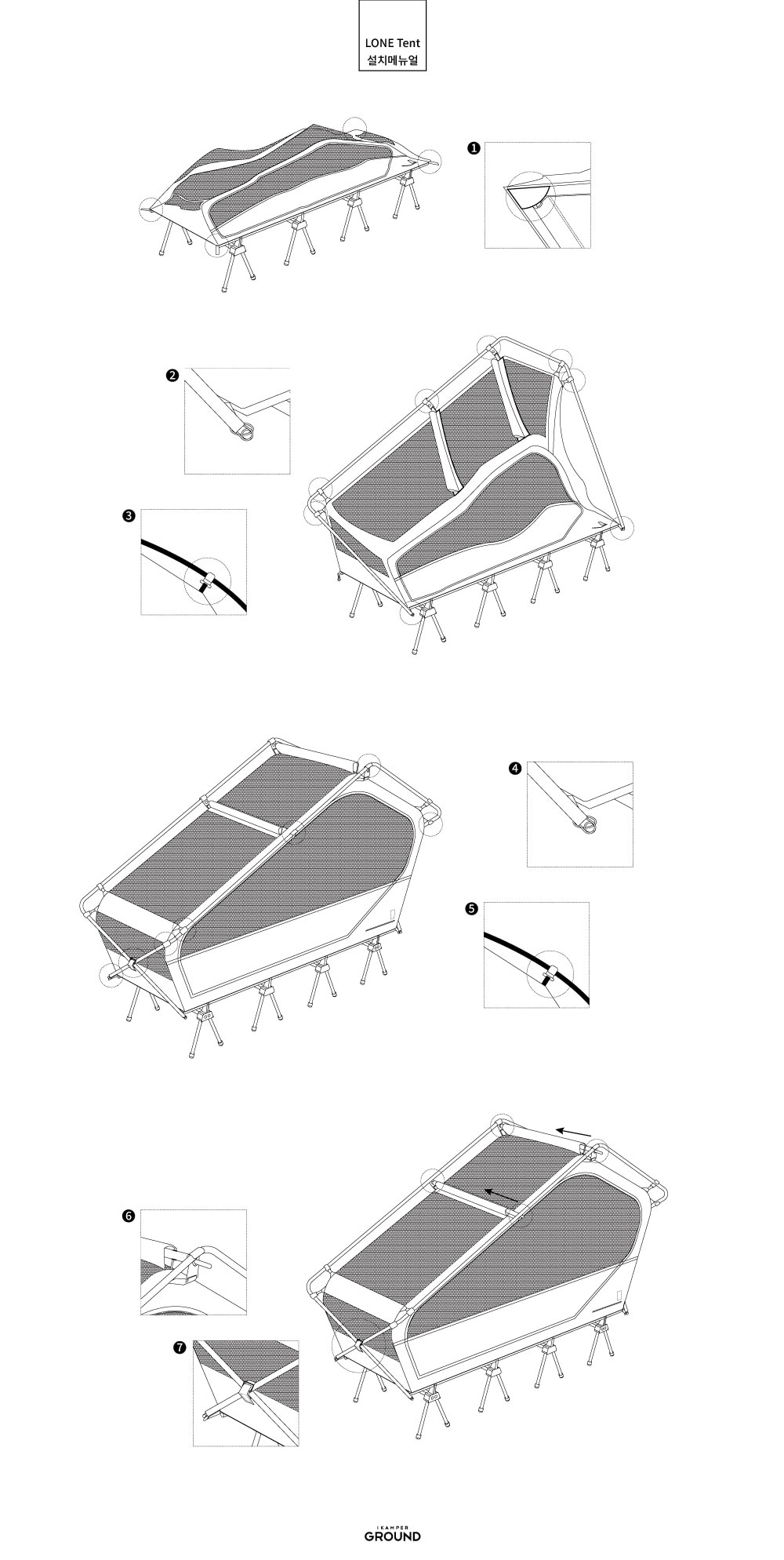 LONE Tent
설치메뉴얼

❶

❷

❸

❹

❺

❻

❼

IKAMPER
GROUND