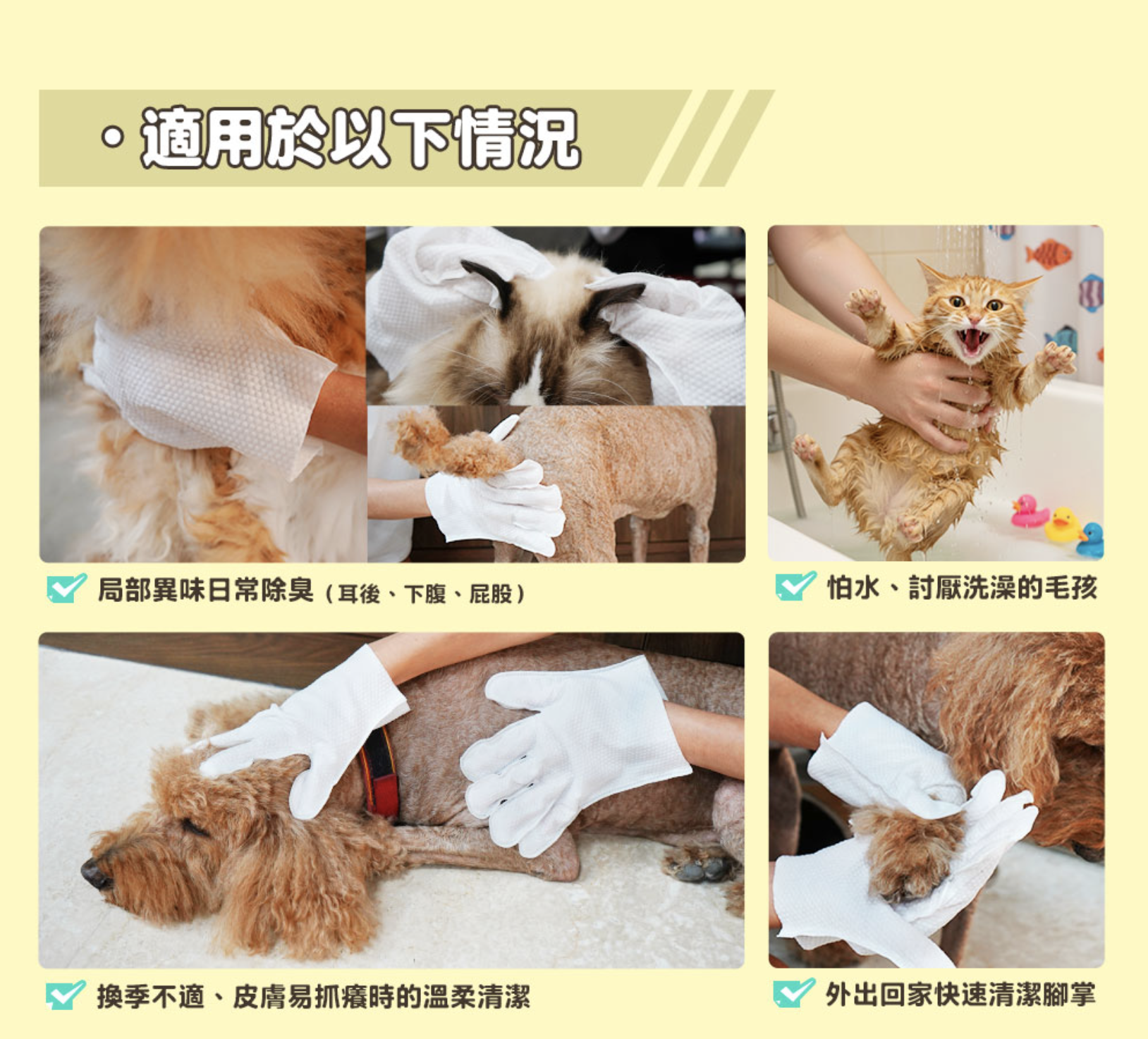 ・適用於以下情況

局部異味日常除臭（耳後、下腹、屁股）

怕水、討厭洗澡的毛孩

換季不適、皮膚易抓癢時的溫柔清潔

外出回家快速清潔腳掌