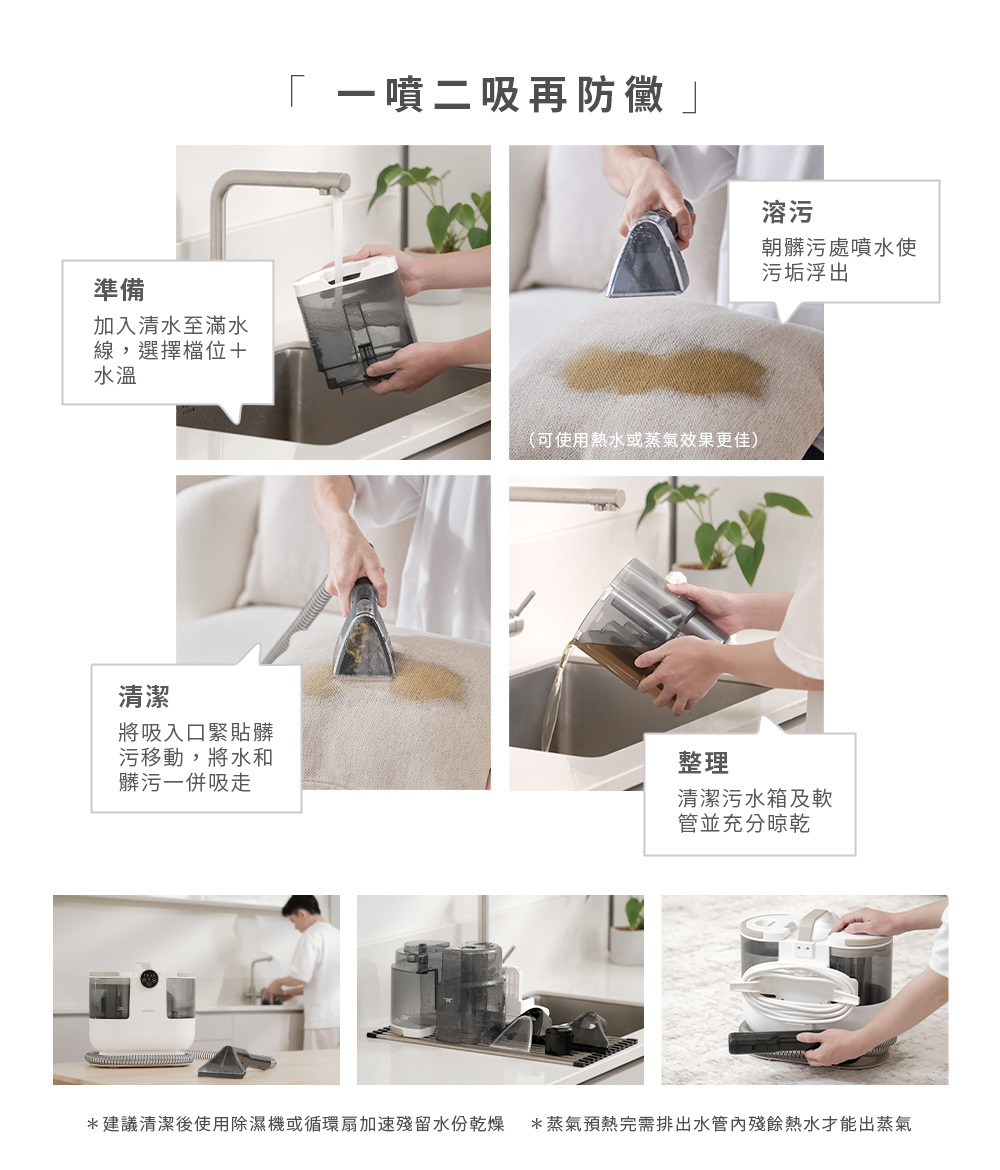 「 一噴二吸再防黴 」

準備
加入清水至滿水線，選擇檔位＋水溫

溶污
朝髒污處噴水使污垢浮出

（可使用熱水或蒸氣效果更佳）

清潔
將吸入口緊貼髒污移動，將水和髒污一併吸走

整理
清潔污水箱及軟管並充分晾乾

＊建議清潔後使用除濕機或循環扇加速殘留水份乾燥　＊蒸氣預熱完需排出水管內殘餘熱水才能出蒸氣