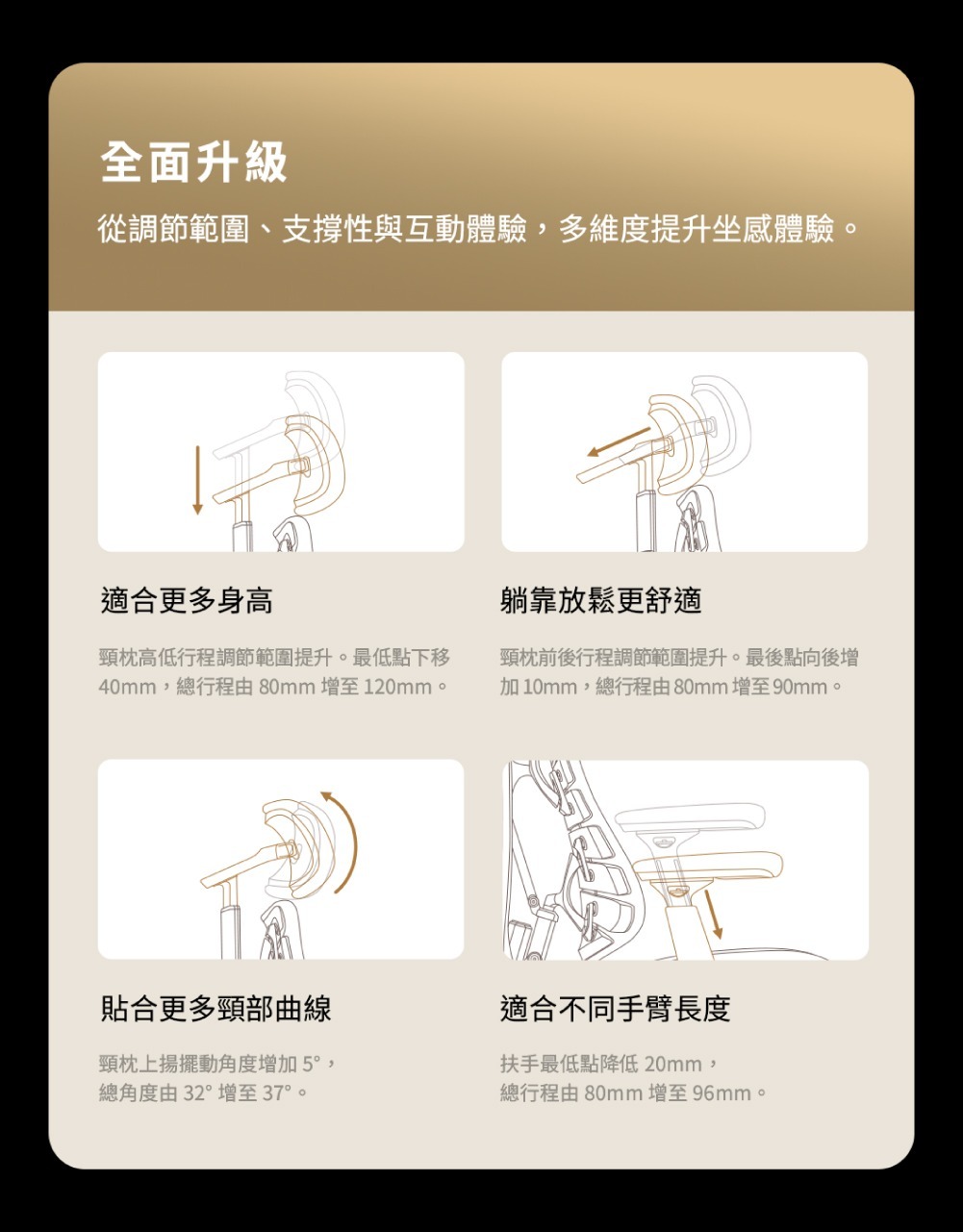 全面升級

從調節範圍、支撐性與互動體驗，多維度提升坐感體驗。

適合更多身高

頸枕高低行程調節範圍提升。最低點下移 40mm，總行程由 80mm 增至 120mm。

躺靠放鬆更舒適

頸枕前後行程調節範圍提升。最後點向後增加 10mm，總行程由 80mm 增至 90mm。

貼合更多頸部曲線

頸枕上揚擺動角度增加 5°，總角度由 32° 增至 37°。

適合不同手臂長度

扶手最低點降低 20mm，總行程由 80mm 增至 96mm。