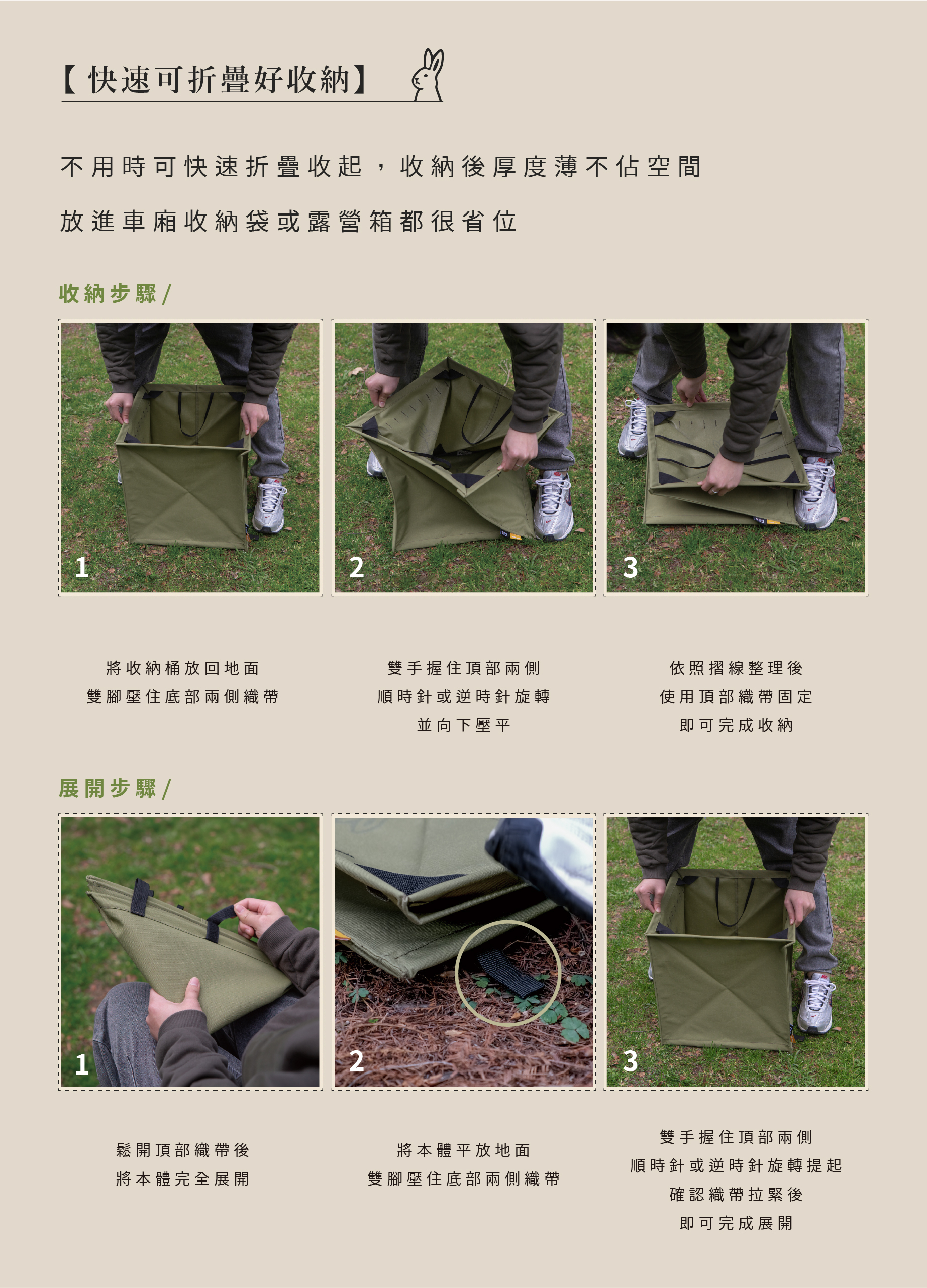 【快速可折疊好收納】

不用時可快速折疊收起，收納後厚度薄不佔空間

放進車廂收納袋或露營箱都很省位

收納步驟/

1

2

3

將收納桶放回地面
雙腳壓住底部兩側織帶

雙手握住頂部兩側
順時針或逆時針旋轉
並向下壓平

依照摺線整理後
使用頂部織帶固定
即可完成收納

展開步驟/

1

2

3

鬆開頂部織帶後
將本體完全展開

將本體平放地面
雙腳壓住底部兩側織帶

雙手握住頂部兩側
順時針或逆時針旋轉提起
確認織帶拉緊後
即可完成展開