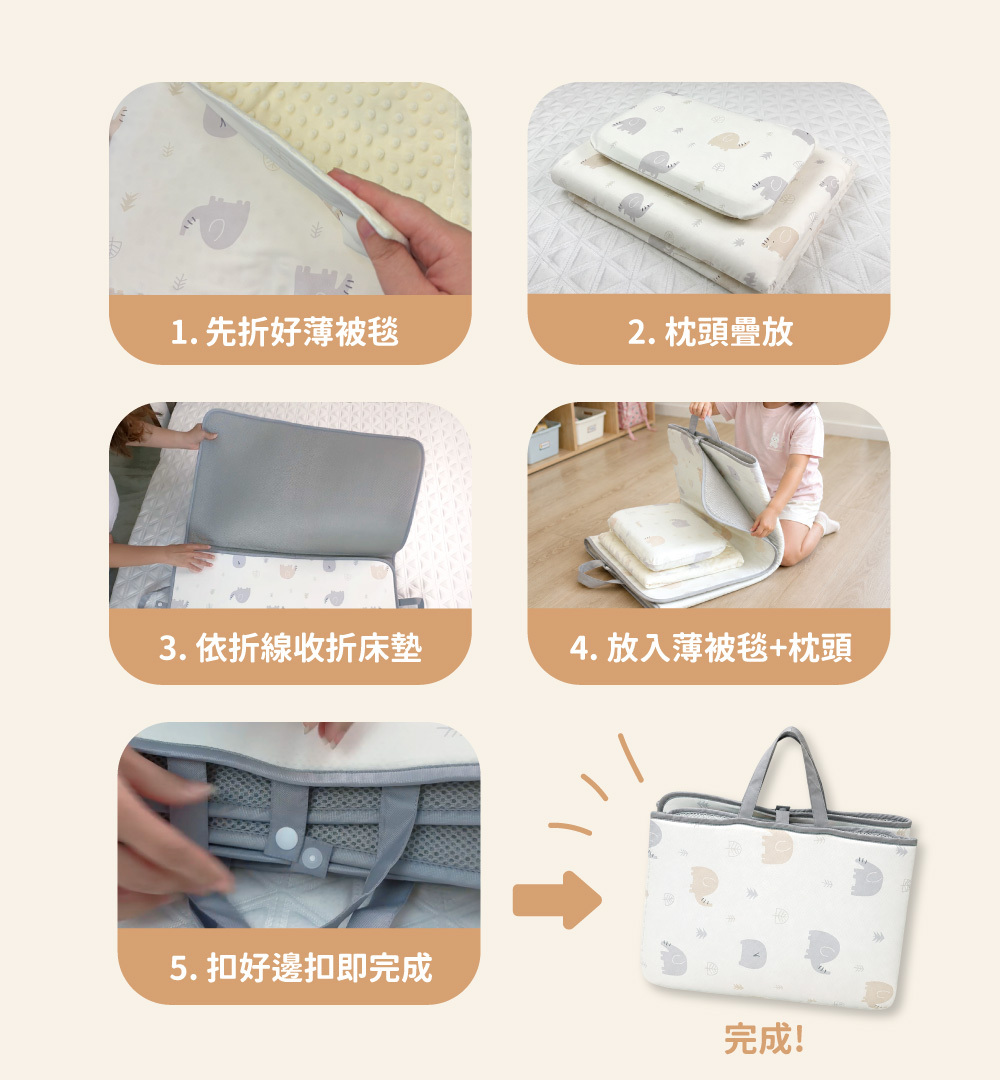 1. 先折好薄被毯

2. 枕頭疊放

3. 依折線收折床墊

4. 放入薄被毯+枕頭

5. 扣好邊扣即完成

完成!