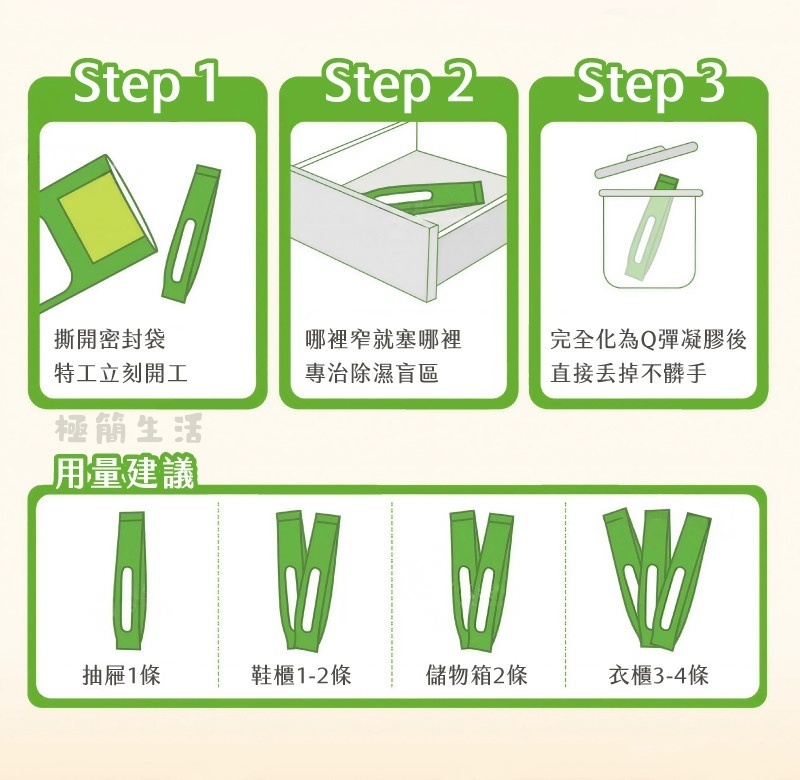 Step 1

撕開密封袋
特工立刻開工

Step 2

哪裡窄就塞哪裡
專治除濕盲區

Step 3

完全化為Q彈凝膠後
直接丟掉不髒手

極簡生活

用量建議

抽屜1條

鞋櫃1-2條

儲物箱2條

衣櫃3-4條