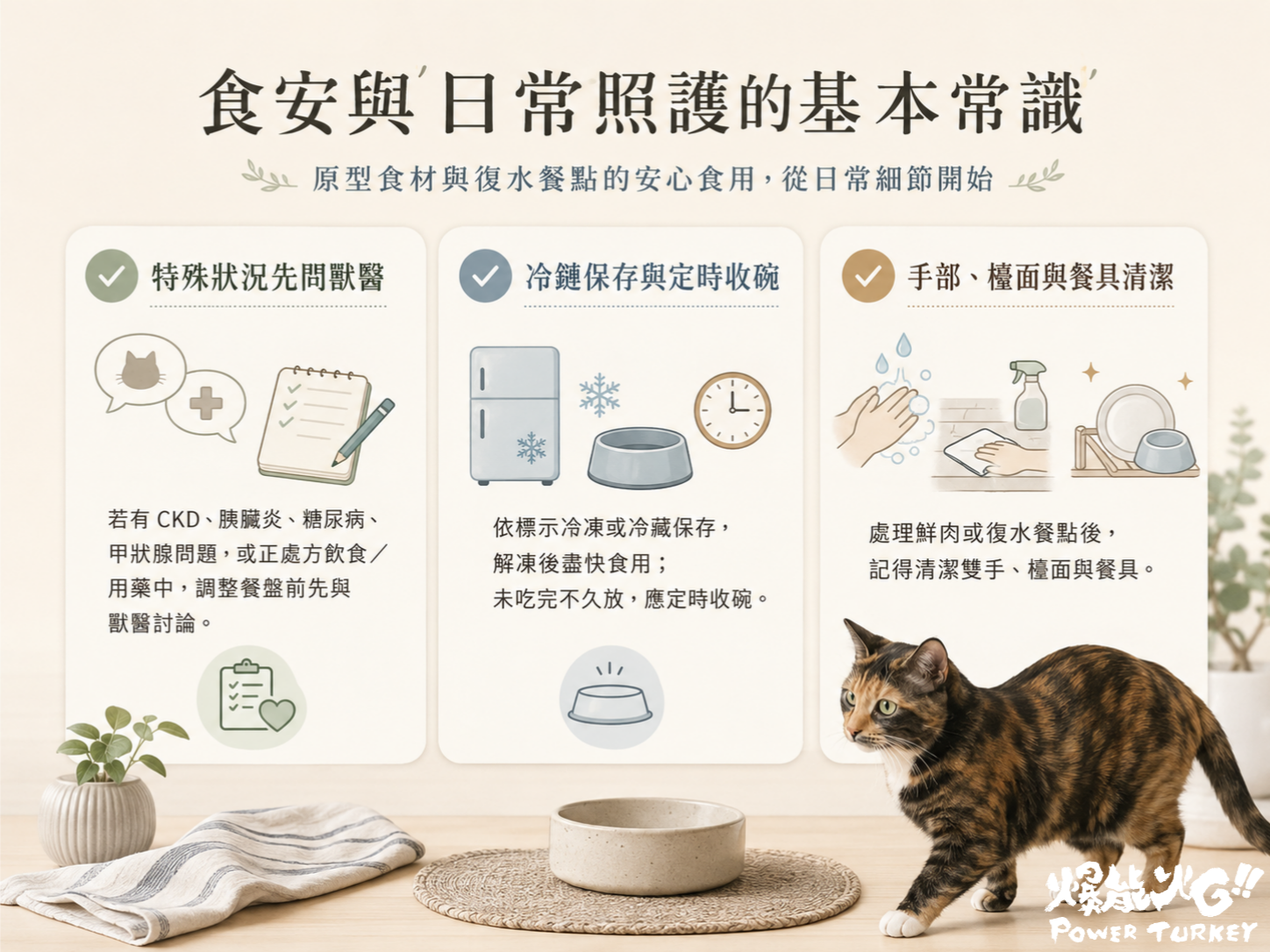 食安與日常照護的基本常識

原型食材與復水餐點的安心食用，從日常細節開始

特殊狀況先問獸醫

若有 CKD、胰臟炎、糖尿病、甲狀腺問題，或正處方飲食／用藥中，調整餐盤前先與獸醫討論。

冷鏈保存與定時收碗

依標示冷凍或冷藏保存，解凍後盡快食用；未吃完不久放，應定時收碗。

手部、檯面與餐具清潔

處理鮮肉或復水餐點後，記得清潔雙手、檯面與餐具。

爆能火G!!
POWER TURKEY