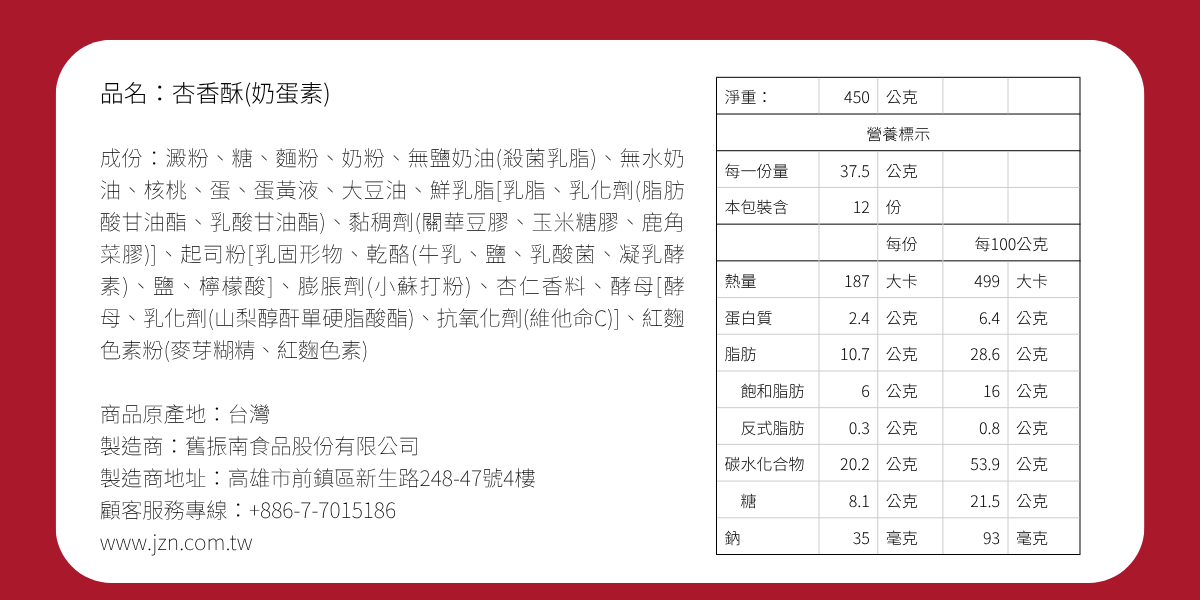 品名：杏香酥(奶蛋素)

成份：澱粉、糖、麵粉、奶粉、無鹽奶油(殺菌乳脂)、無水奶油、核桃、蛋、蛋黃液、大豆油、鮮乳脂[乳脂、乳化劑(脂肪酸甘油酯、乳酸甘油酯)、黏稠劑(關華豆膠、玉米糖膠、鹿角菜膠)]、起司粉[乳固形物、乾酪(牛乳、鹽、乳酸菌、凝乳酵素)、鹽、檸檬酸]、膨脹劑(小蘇打粉)、杏仁香料、酵母[酵母、乳化劑(山梨醇酐單硬脂酸酯)、抗氧化劑(維他命C)]、紅麴色素粉(麥芽糊精、紅麴色素)

商品原產地：台灣
製造商：舊振南食品股份有限公司
製造商地址：高雄市前鎮區新生路248-47號4樓
顧客服務專線：+886-7-7015186
www.jzn.com.tw

| 淨重： | 450 | 公克 | | |
|---|---|---|---|---|
| 營養標示 | | | | |
| 每一份量 | 37.5 | 公克 | | |
| 本包裝含 | 12 | 份 | | |
| | | 每份 | 每100公克 | |
| 熱量 | 187 | 大卡 | 499 | 大卡 |
| 蛋白質 | 2.4 | 公克 | 6.4 | 公克 |
| 脂肪 | 10.7 | 公克 | 28.6 | 公克 |
| 飽和脂肪 | 6 | 公克 | 16 | 公克 |
| 反式脂肪 | 0.3 | 公克 | 0.8 | 公克 |
| 碳水化合物 | 20.2 | 公克 | 53.9 | 公克 |
| 糖 | 8.1 | 公克 | 21.5 | 公克 |
| 鈉 | 35 | 毫克 | 93 | 毫克 |