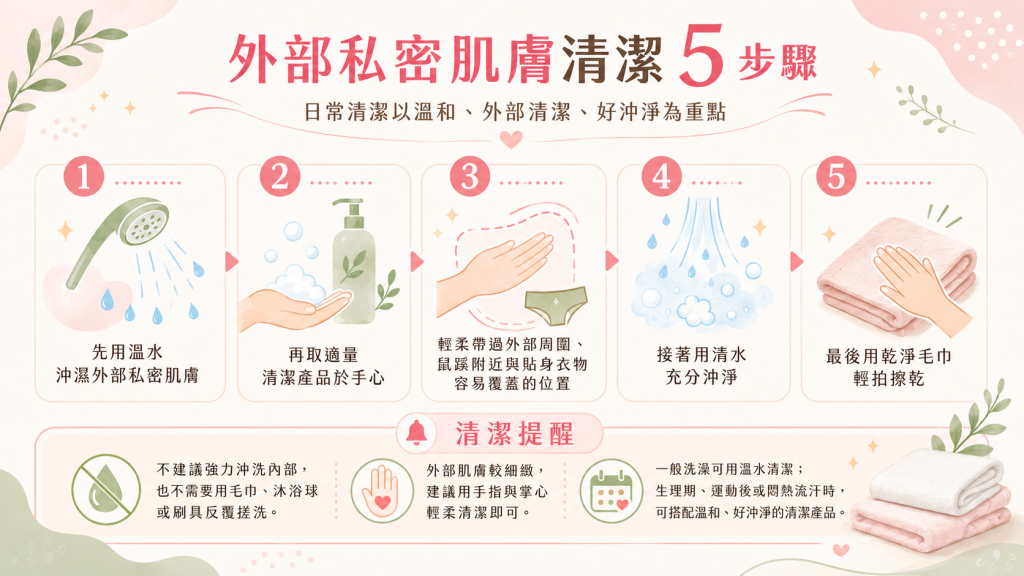 外部私密肌膚清潔 5 步驟

日常清潔以溫和、外部清潔、好沖淨為重點

1
先用溫水
沖濕外部私密肌膚

2
再取適量
清潔產品於手心

3
輕柔帶過外部周圍、
鼠蹊附近與貼身衣物
容易覆蓋的位置

4
接著用清水
充分沖淨

5
最後用乾淨毛巾
輕拍擦乾

清潔提醒

不建議強力沖洗內部，
也不需要用毛巾、沐浴球
或刷具反覆搓洗。

外部肌膚較細緻，
建議用手指與掌心
輕柔清潔即可。

一般洗澡可用溫水清潔；
生理期、運動後或悶熱流汗時，
可搭配溫和、好沖淨的清潔產品。