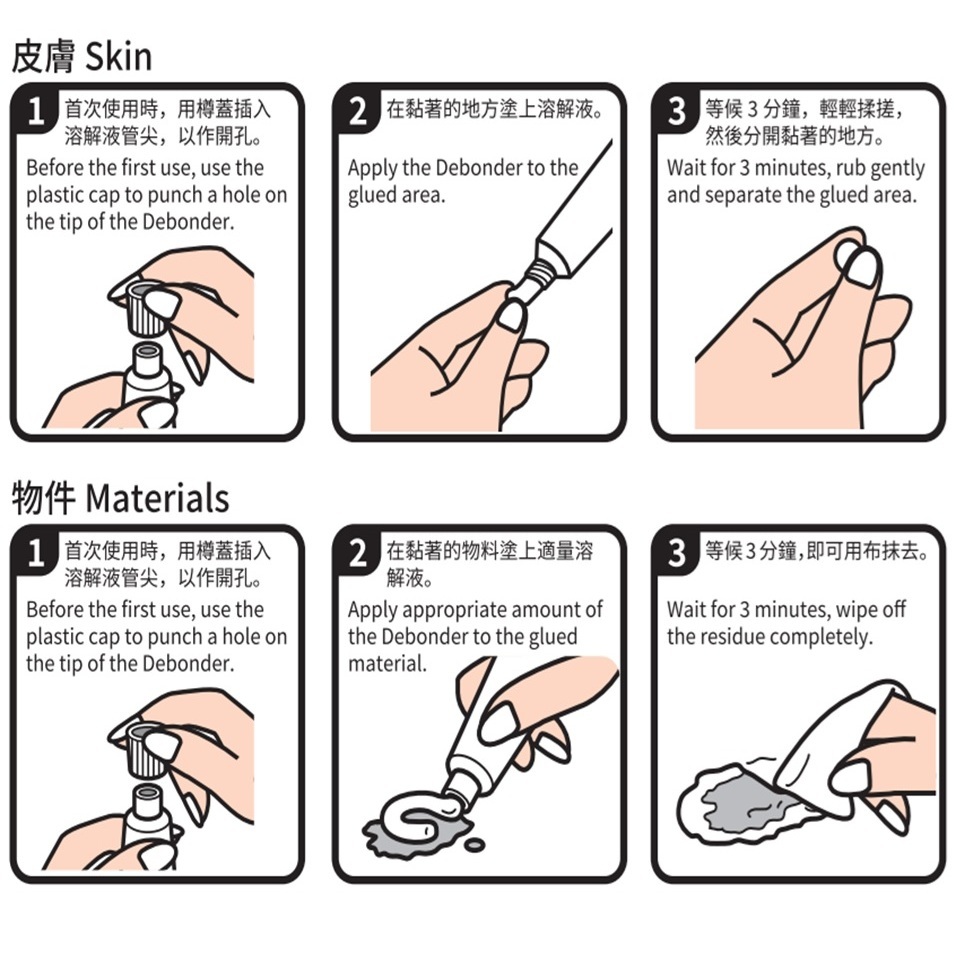 皮膚 Skin

1 首次使用時，用樽蓋插入溶解液管尖，以作開孔。
Before the first use, use the plastic cap to punch a hole on the tip of the Debonder.

2 在黏著的地方塗上溶解液。
Apply the Debonder to the glued area.

3 等候 3 分鐘，輕輕揉搓，然後分開黏著的地方。
Wait for 3 minutes, rub gently and separate the glued area.

物件 Materials

1 首次使用時，用樽蓋插入溶解液管尖，以作開孔。
Before the first use, use the plastic cap to punch a hole on the tip of the Debonder.

2 在黏著的物料塗上適量溶解液。
Apply appropriate amount of the Debonder to the glued material.

3 等候3分鐘，即可用布抹去。
Wait for 3 minutes, wipe off the residue completely.