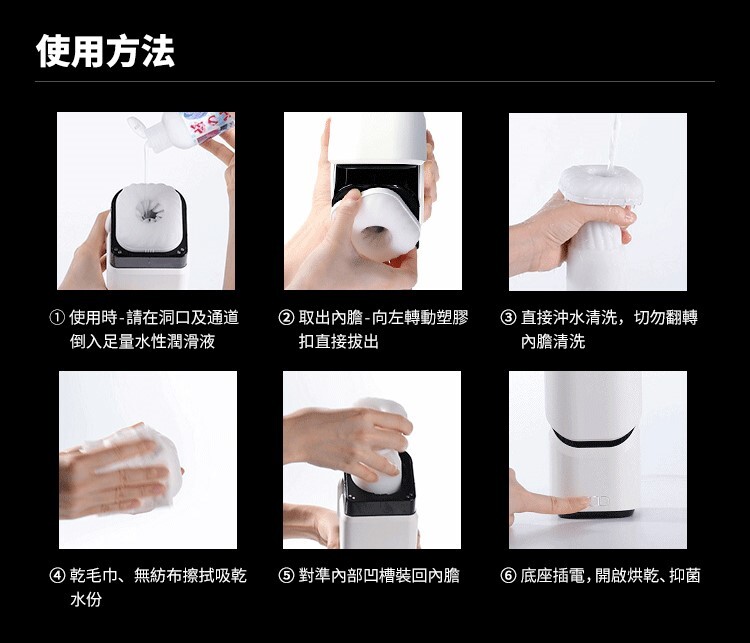 使用方法

① 使用時-請在洞口及通道倒入足量水性潤滑液

② 取出內膽-向左轉動塑膠扣直接拔出

③ 直接沖水清洗，切勿翻轉內膽清洗

④ 乾毛巾、無紡布擦拭吸乾水份

⑤ 對準內部凹槽裝回內膽

⑥ 底座插電，開啟烘乾、抑菌