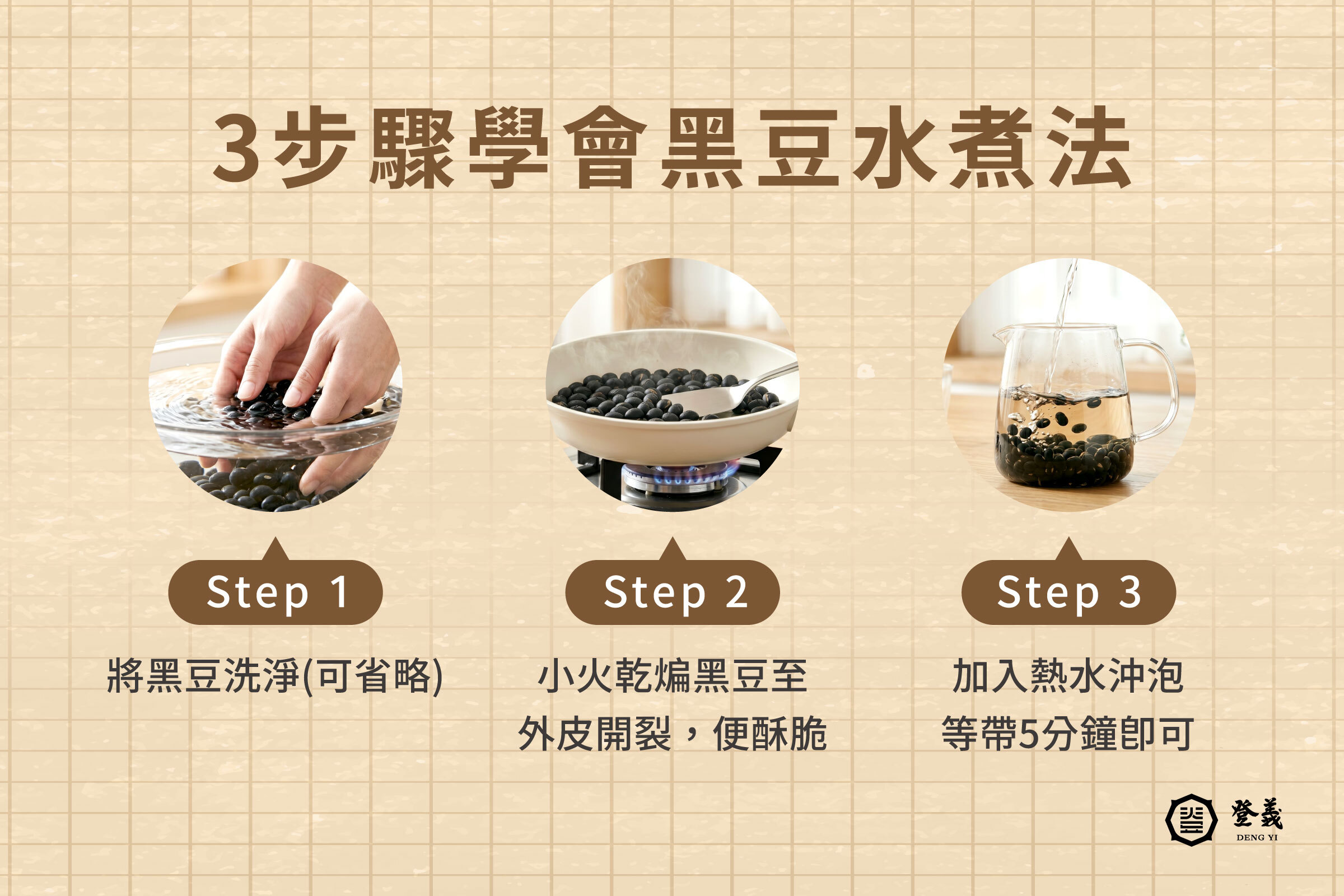 3步驟學會黑豆水煮法

Step 1

將黑豆洗淨(可省略)

Step 2

小火乾煸黑豆至外皮開裂，便酥脆

Step 3

加入熱水沖泡等帶5分鐘即可

登義
DENG YI