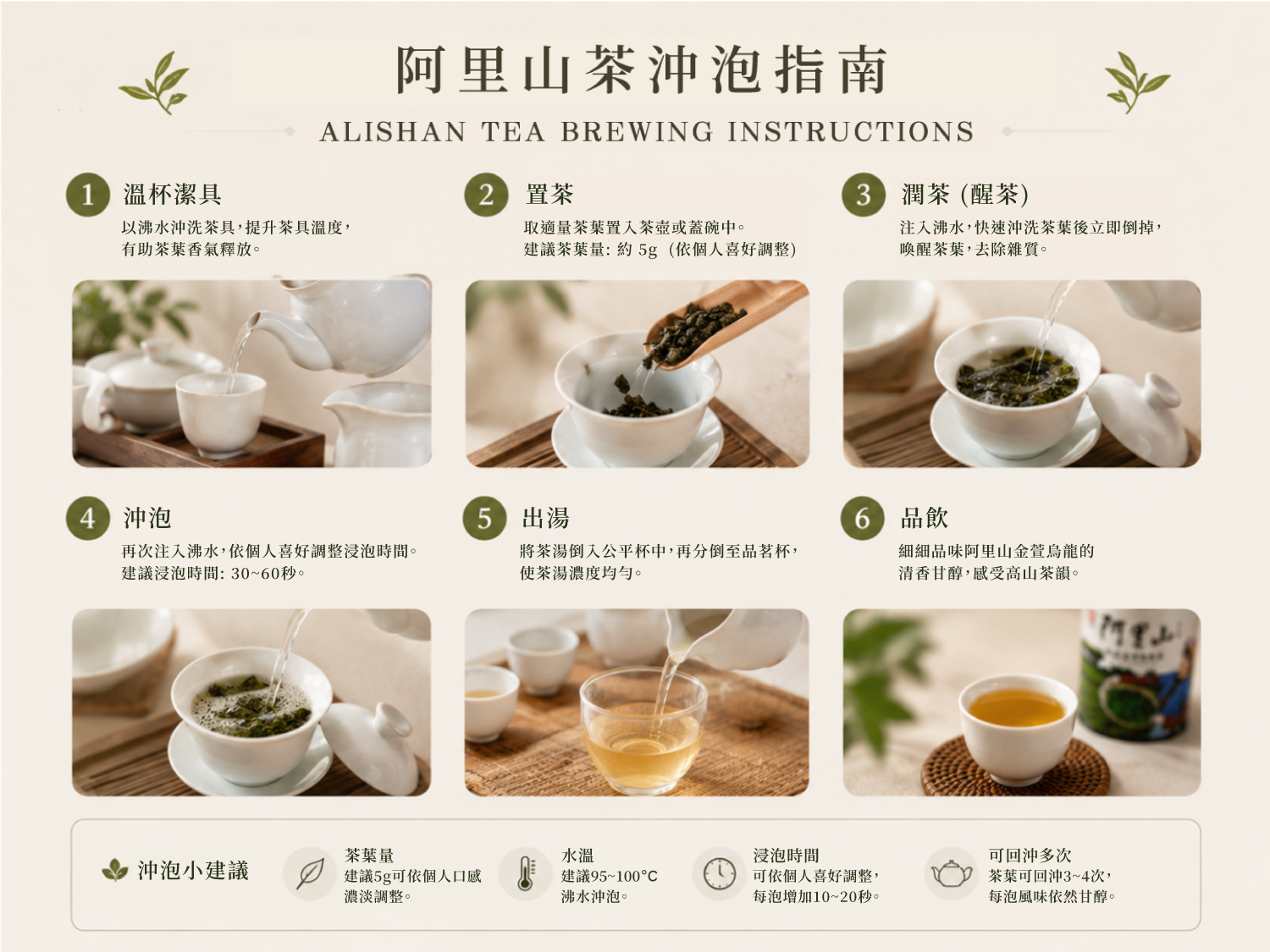 阿里山茶沖泡指南

ALISHAN TEA BREWING INSTRUCTIONS

1 溫杯潔具
以沸水沖洗茶具，提升茶具溫度，有助茶葉香氣釋放。

2 置茶
取適量茶葉置入茶壺或蓋碗中。
建議茶葉量：約 5g（依個人喜好調整）

3 潤茶（醒茶）
注入沸水，快速沖洗茶葉後立即倒掉，喚醒茶葉，去除雜質。

4 沖泡
再次注入沸水，依個人喜好調整浸泡時間。
建議浸泡時間：30~60秒。

5 出湯
將茶湯倒入公平杯中，再分倒至品茗杯，使茶湯濃度均勻。

6 品飲
細細品味阿里山金萱烏龍的清香甘醇，感受高山茶韻。

阿里山

沖泡小建議

茶葉量
建議5g可依個人口感濃淡調整。

水溫
建議95~100°C沸水沖泡。

浸泡時間
可依個人喜好調整，每泡增加10~20秒。

可回沖多次
茶葉可回沖3~4次，每泡風味依然甘醇。