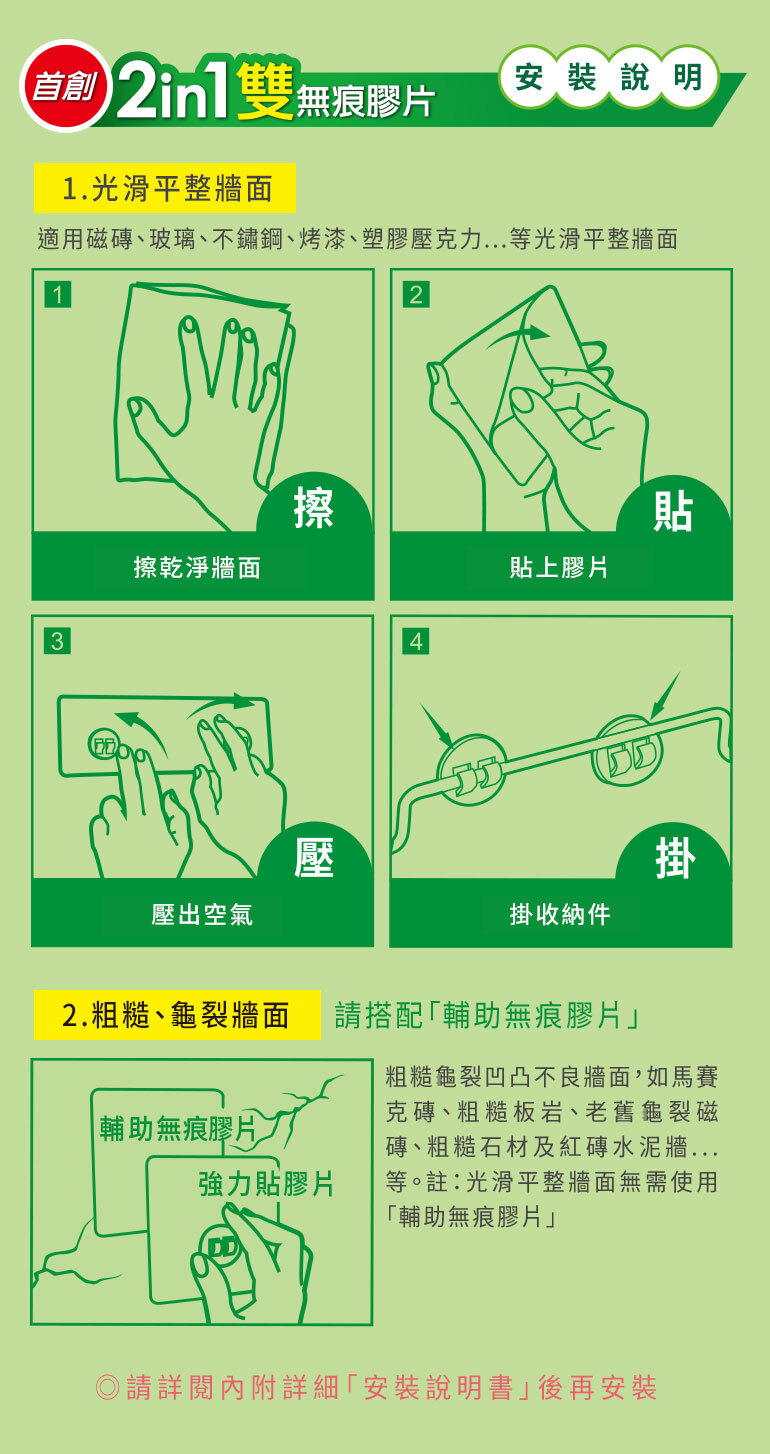 首創 2in1雙無痕膠片

安裝說明

1.光滑平整牆面

適用磁磚、玻璃、不鏽鋼、烤漆、塑膠壓克力...等光滑平整牆面

1

擦

擦乾淨牆面

2

貼

貼上膠片

3

壓

壓出空氣

4

掛

掛收納件

2.粗糙、龜裂牆面

請搭配「輔助無痕膠片」

輔助無痕膠片

強力貼膠片

粗糙龜裂凹凸不良牆面，如馬賽克磚、粗糙板岩、老舊龜裂磁磚、粗糙石材及紅磚水泥牆...等。註：光滑平整牆面無需使用「輔助無痕膠片」

◎請詳閱內附詳細「安裝說明書」後再安裝