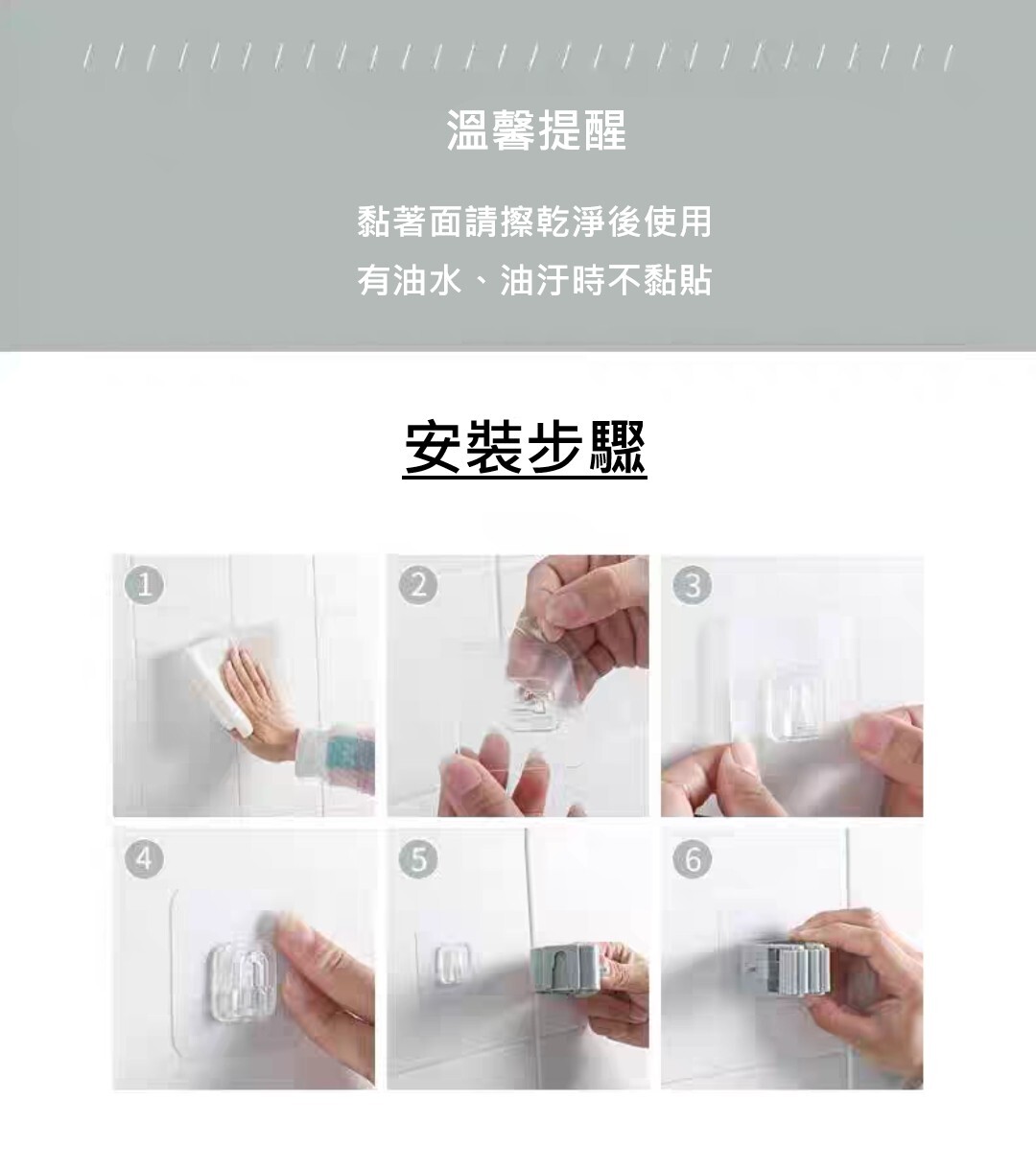 溫馨提醒

黏著面請擦乾淨後使用
有油水、油汙時不黏貼

安裝步驟

1

2

3

4

5

6