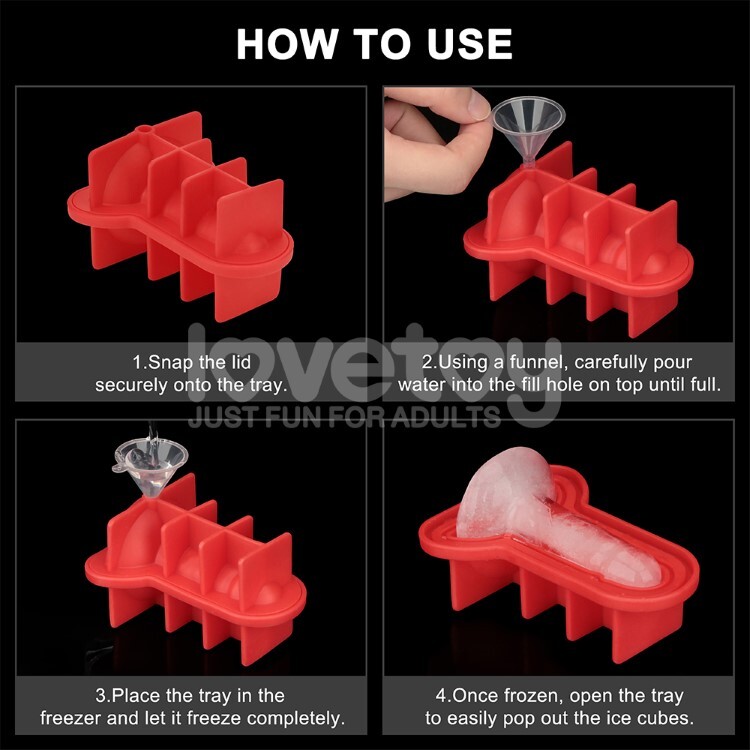 HOW TO USE

1.Snap the lid securely onto the tray.

2.Using a funnel, carefully pour water into the fill hole on top until full.

lovetoy
JUST FUN FOR ADULTS

3.Place the tray in the freezer and let it freeze completely.

4.Once frozen, open the tray to easily pop out the ice cubes.