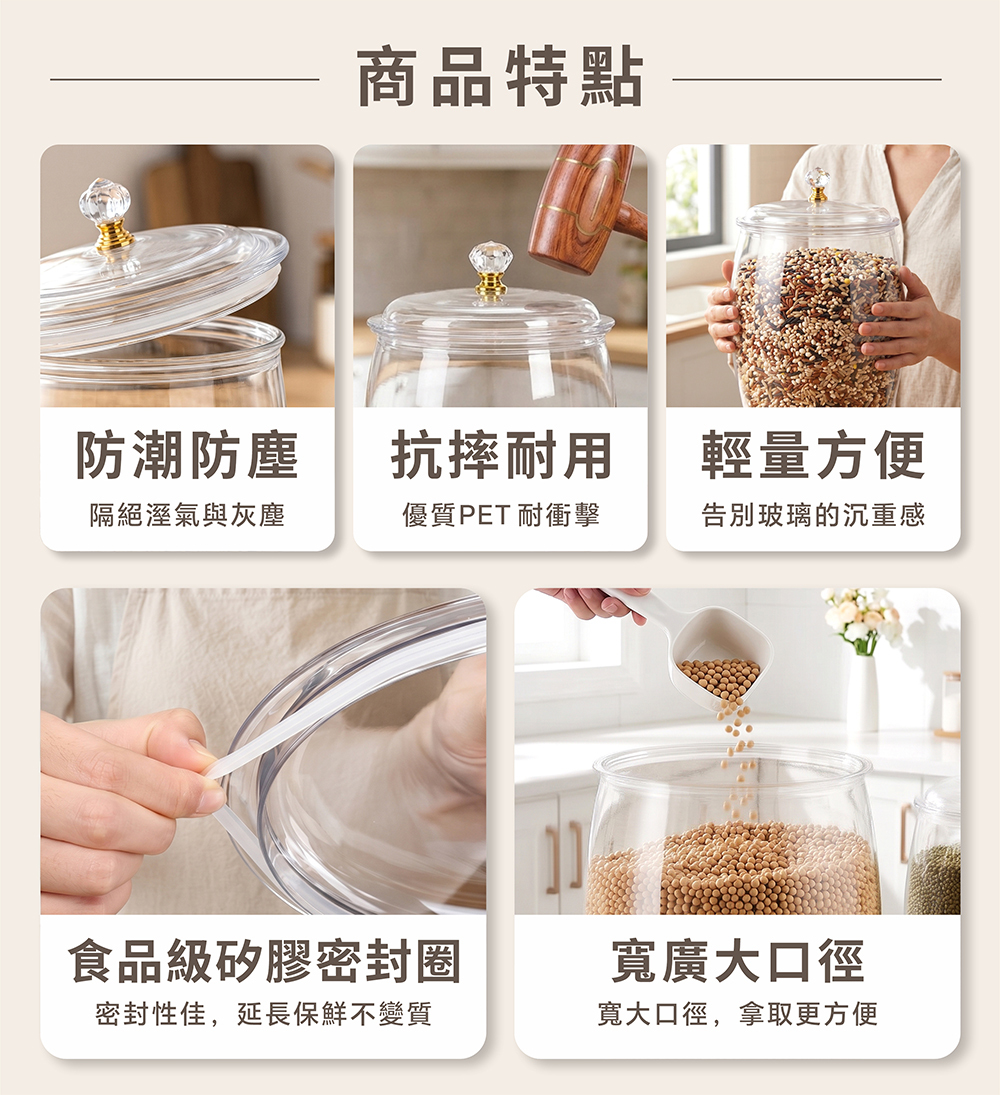 商品特點

防潮防塵
隔絕溼氣與灰塵

抗摔耐用
優質PET 耐衝擊

輕量方便
告別玻璃的沉重感

食品級矽膠密封圈
密封性佳，延長保鮮不變質

寬廣大口徑
寬大口徑，拿取更方便