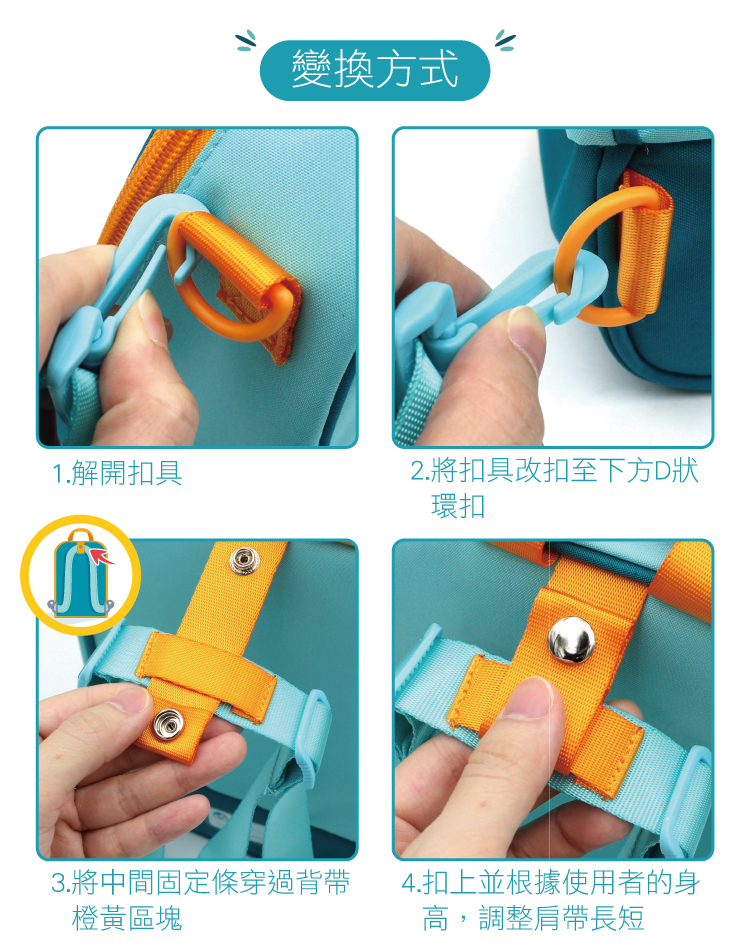 變換方式

1.解開扣具

2.將扣具改扣至下方D狀環扣

3.將中間固定條穿過背帶橙黃區塊

4.扣上並根據使用者的身高，調整肩帶長短