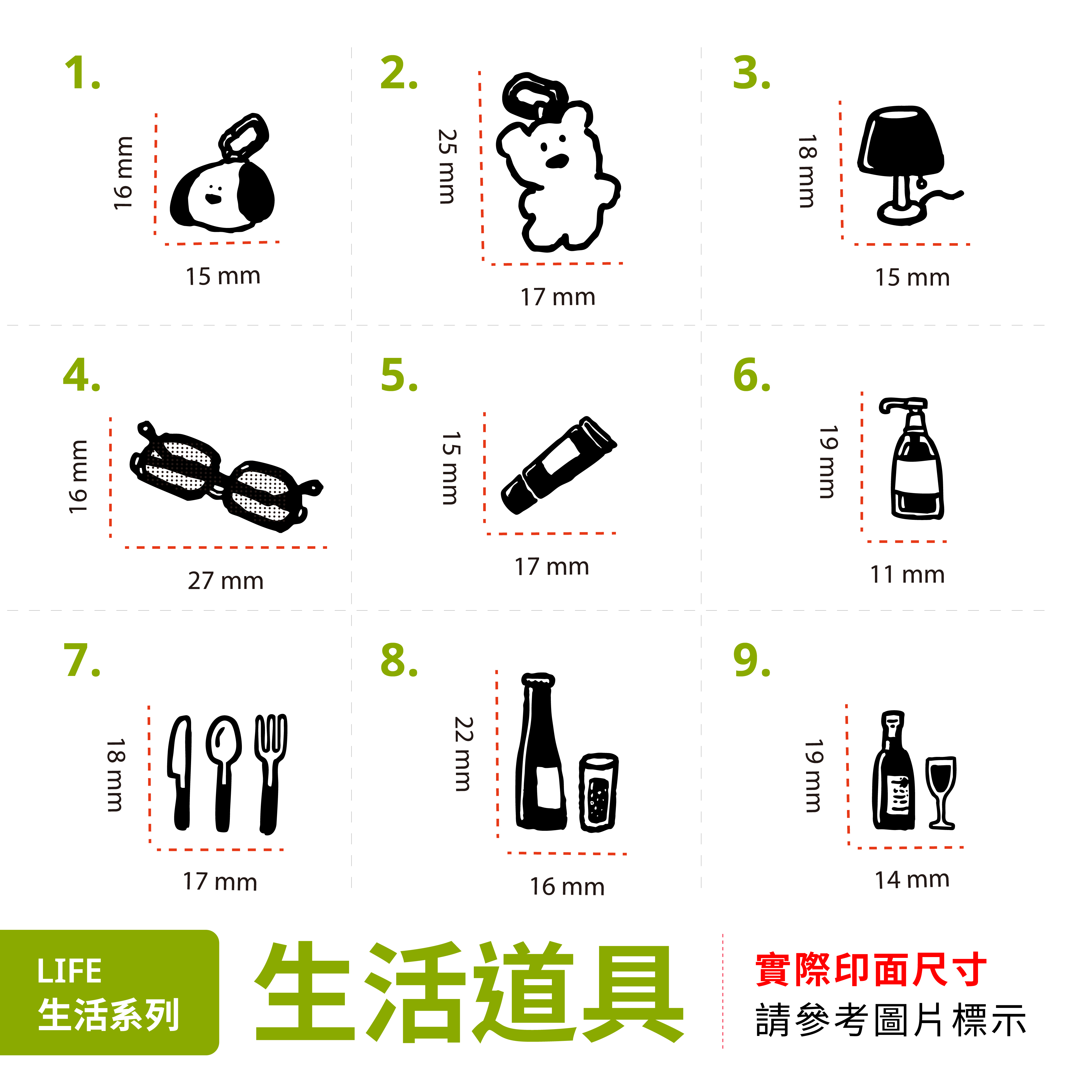 1.
16 mm
15 mm

2.
25 mm
17 mm

3.
18 mm
15 mm

4.
16 mm
27 mm

5.
15 mm
17 mm

6.
19 mm
11 mm

7.
18 mm
17 mm

8.
22 mm
16 mm

9.
19 mm
14 mm

LIFE
生活系列

生活道具

實際印面尺寸
請參考圖片標示