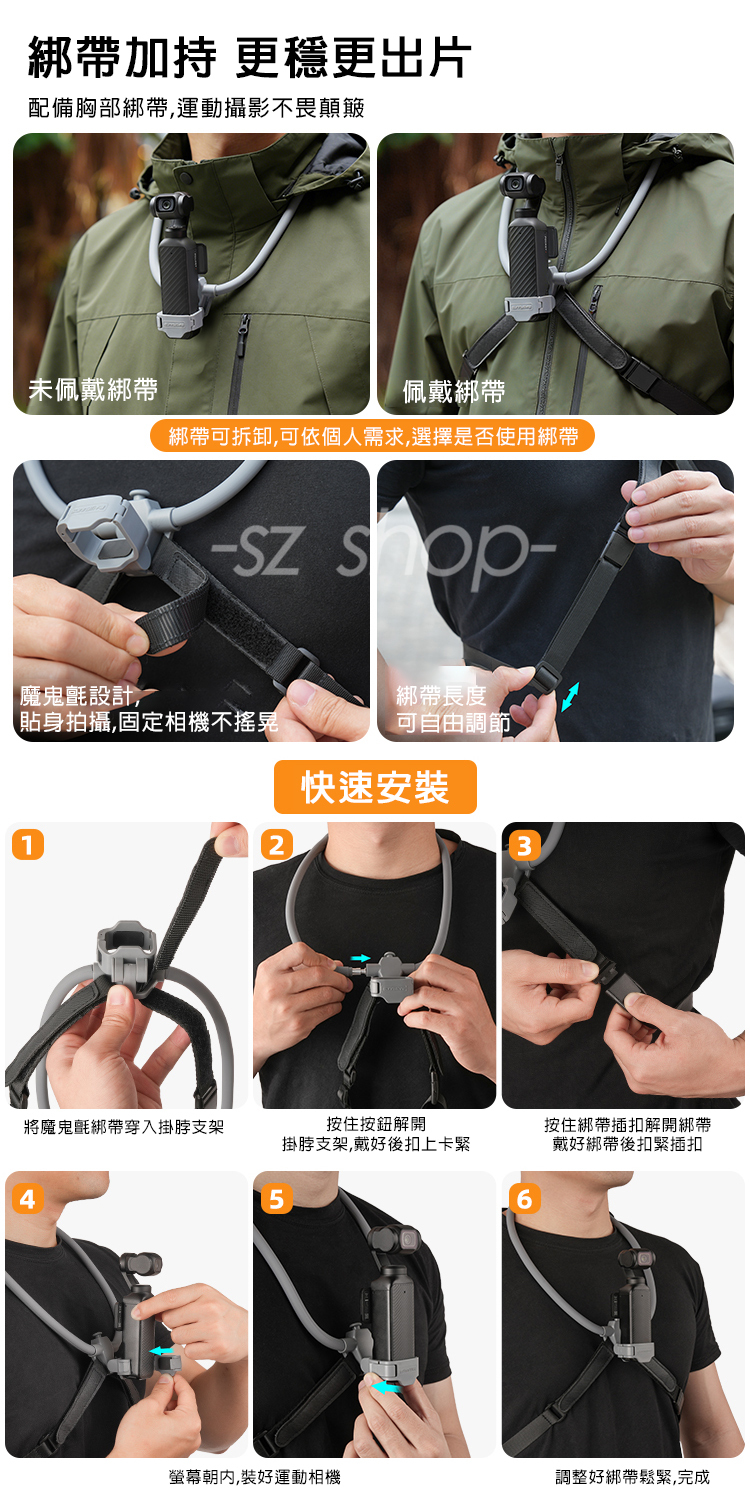 綁帶加持 更穩更出片

配備胸部綁帶,運動攝影不畏顛簸

未佩戴綁帶

佩戴綁帶

綁帶可拆卸,可依個人需求,選擇是否使用綁帶

魔鬼氈設計,
貼身拍攝,固定相機不搖晃

綁帶長度
可自由調節

快速安裝

1

將魔鬼氈綁帶穿入掛脖支架

2

按住按鈕解開
掛脖支架,戴好後扣上卡緊

3

按住綁帶插扣解開綁帶
戴好綁帶後扣緊插扣

4

5

螢幕朝內,裝好運動相機

6

調整好綁帶鬆緊,完成

-sz shop-