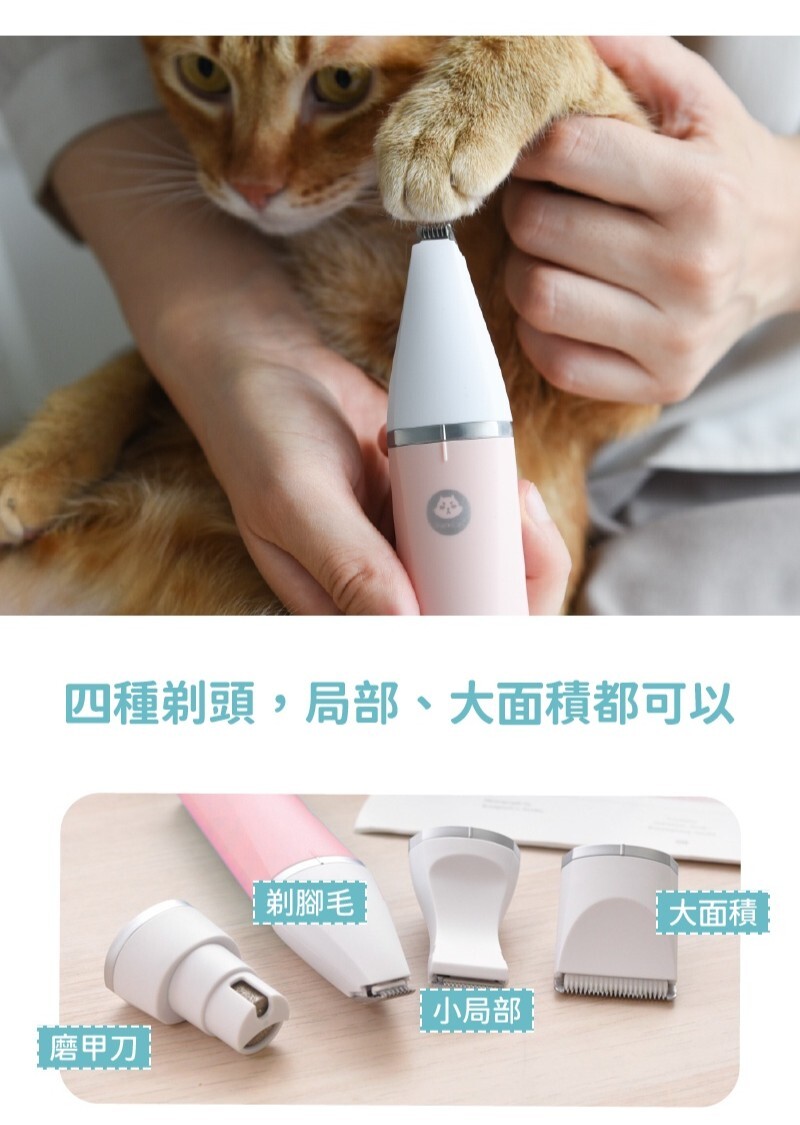 四種剃頭，局部、大面積都可以

剃腳毛

大面積

小局部

磨甲刀