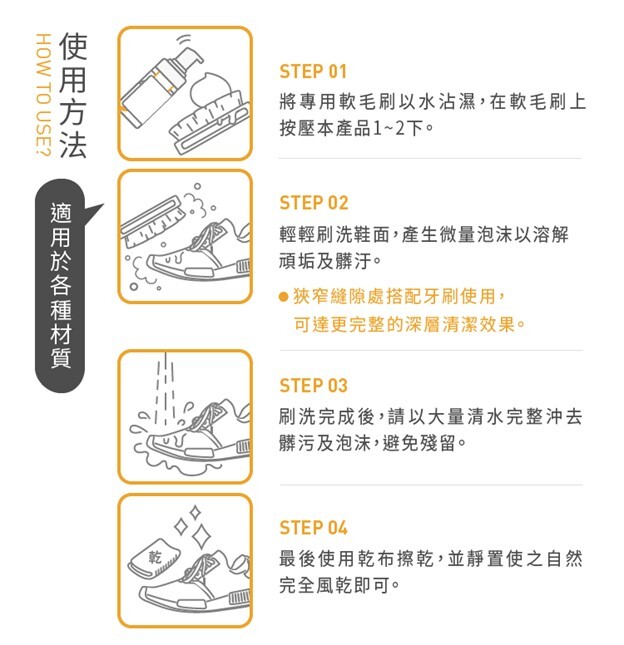 使用方法
HOW TO USE?

適用於各種材質

STEP 01
將專用軟毛刷以水沾濕，在軟毛刷上按壓本產品1~2下。

STEP 02
輕輕刷洗鞋面，產生微量泡沫以溶解頑垢及髒汙。

● 狹窄縫隙處搭配牙刷使用，可達更完整的深層清潔效果。

STEP 03
刷洗完成後，請以大量清水完整沖去髒污及泡沫，避免殘留。

乾

STEP 04
最後使用乾布擦乾，並靜置使之自然完全風乾即可。