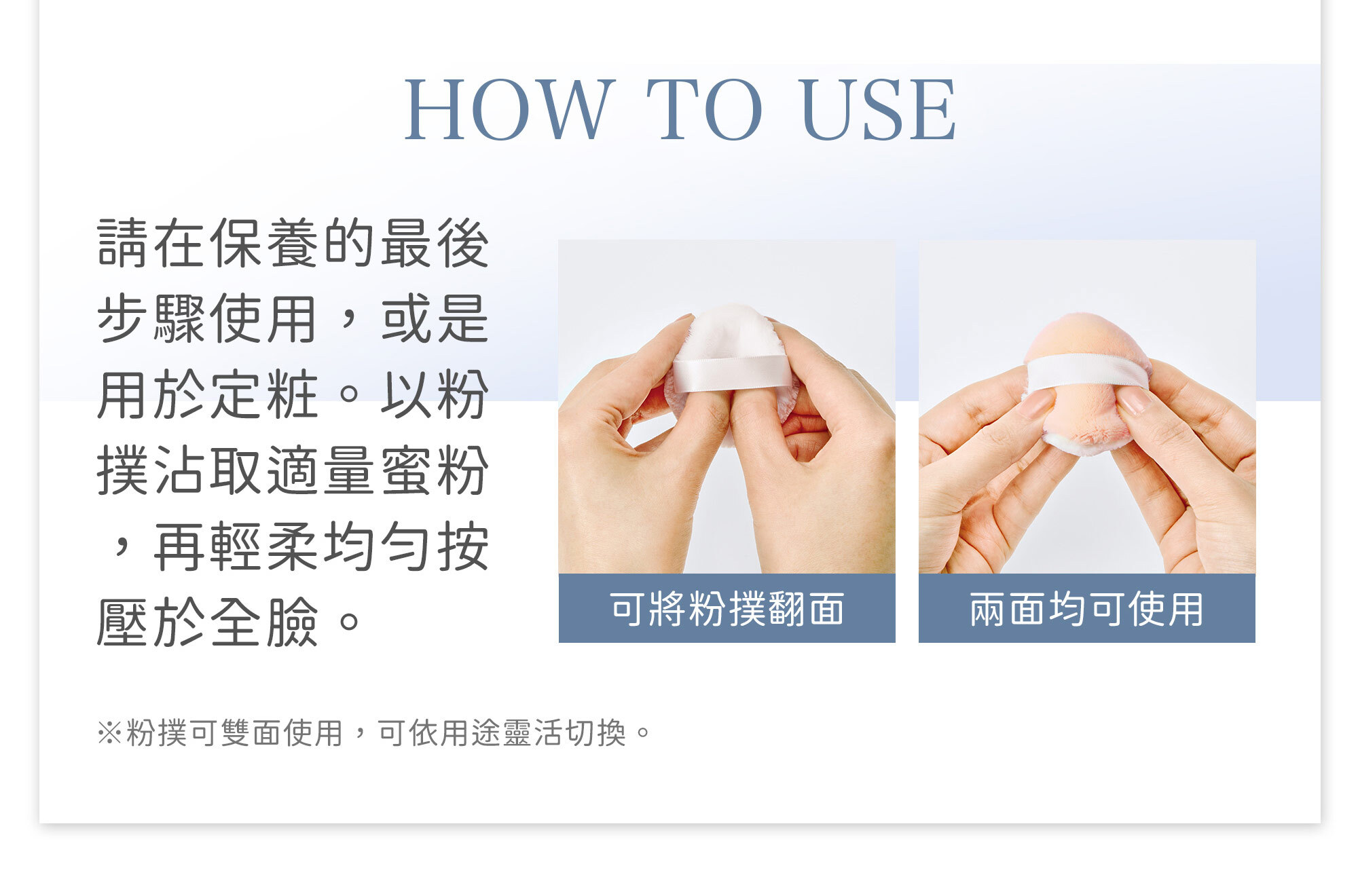 HOW TO USE

請在保養的最後步驟使用，或是用於定粧。以粉撲沾取適量蜜粉，再輕柔均勻按壓於全臉。

可將粉撲翻面

兩面均可使用

※粉撲可雙面使用，可依用途靈活切換。