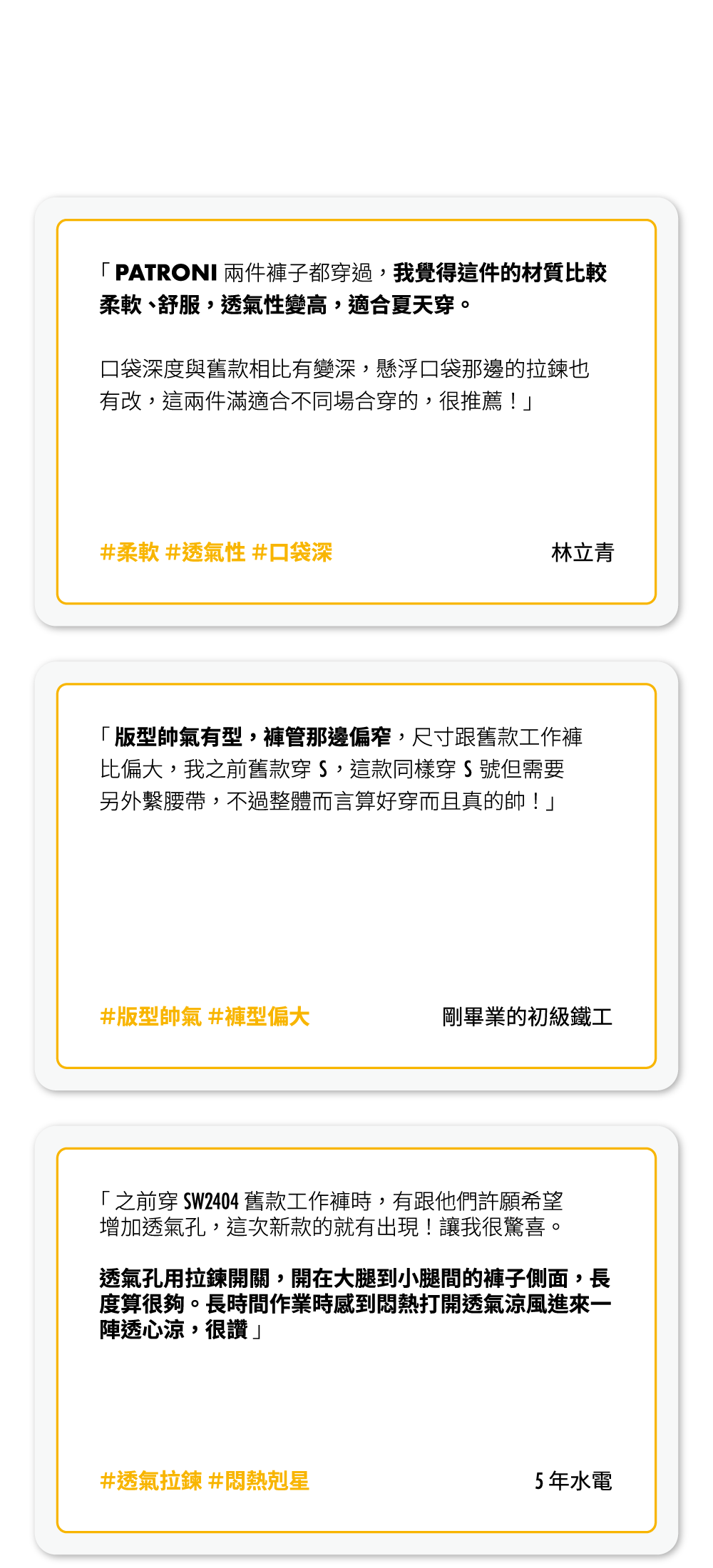 「PATRONI 兩件褲子都穿過，我覺得這件的材質比較柔軟、舒服，透氣性變高，適合夏天穿。

口袋深度與舊款相比有變深，懸浮口袋那邊的拉鍊也有改，這兩件滿適合不同場合穿的，很推薦！」

#柔軟 #透氣性 #口袋深

林立青

「版型帥氣有型，褲管那邊偏窄，尺寸跟舊款工作褲比偏大，我之前舊款穿 S，這款同樣穿 S 號但需要另外繫腰帶，不過整體而言算好穿而且真的帥！」

#版型帥氣 #褲型偏大

剛畢業的初級鐵工

「之前穿 SW2404 舊款工作褲時，有跟他們許願希望增加透氣孔，這次新款的就有出現！讓我很驚喜。

透氣孔用拉鍊開關，開在大腿到小腿間的褲子側面，長度算很夠。長時間作業時感到悶熱打開透氣涼風進來一陣透心涼，很讚」

#透氣拉鍊 #悶熱剋星

5 年水電