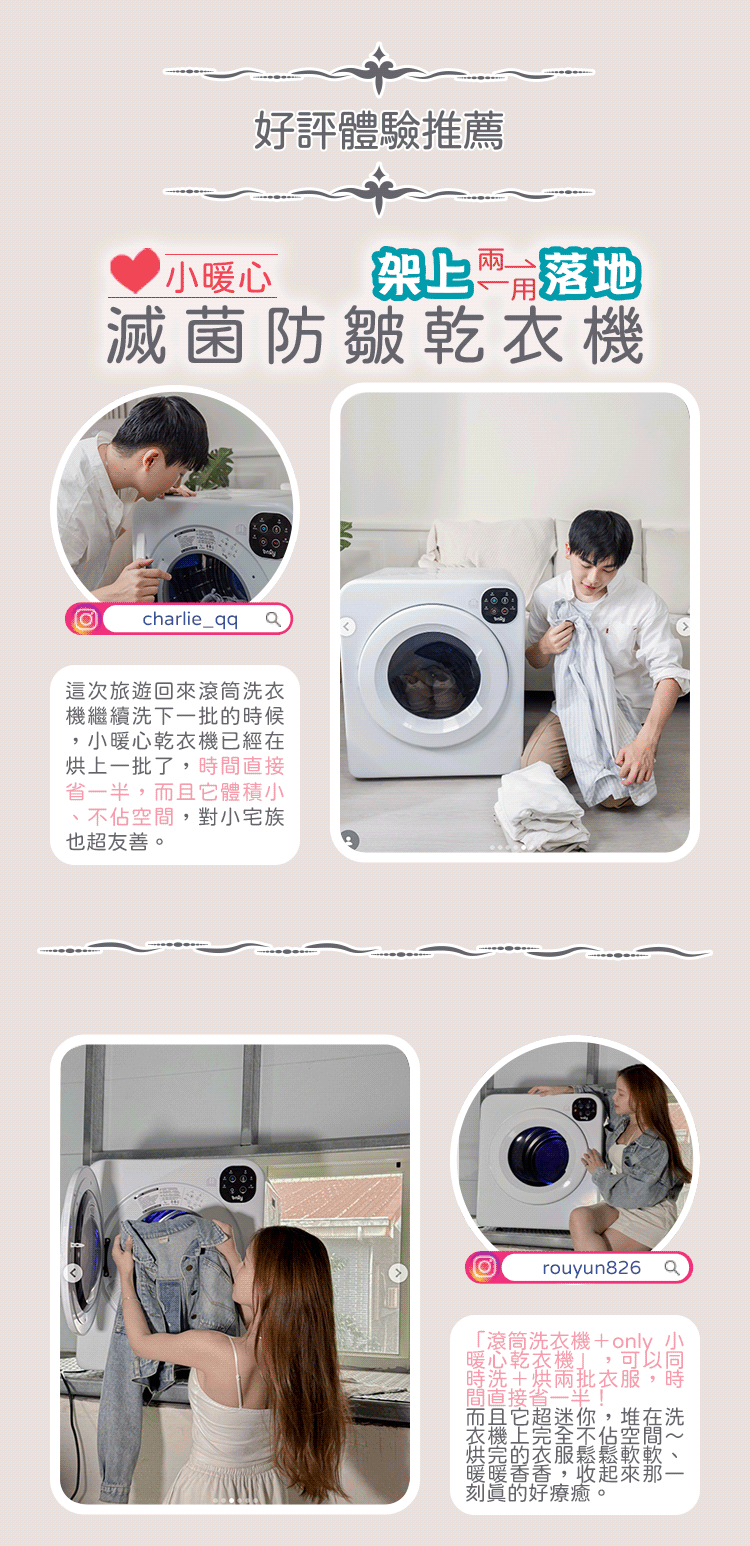 好評體驗推薦

小暖心

架上 兩用 落地

滅菌防皺乾衣機

charlie_qq

這次旅遊回來滾筒洗衣機繼續洗下一批的時候，小暖心乾衣機已經在烘上一批了，時間直接省一半，而且它體積小、不佔空間，對小宅族也超友善。

rouyun826

「滾筒洗衣機＋only 小暖心乾衣機」，可以同時洗＋烘兩批衣服，時間直接省一半！
而且它超迷你，堆在洗衣機上完全不佔空間～烘完的衣服鬆鬆軟軟、暖暖香香，收起來那一刻真的好療癒。