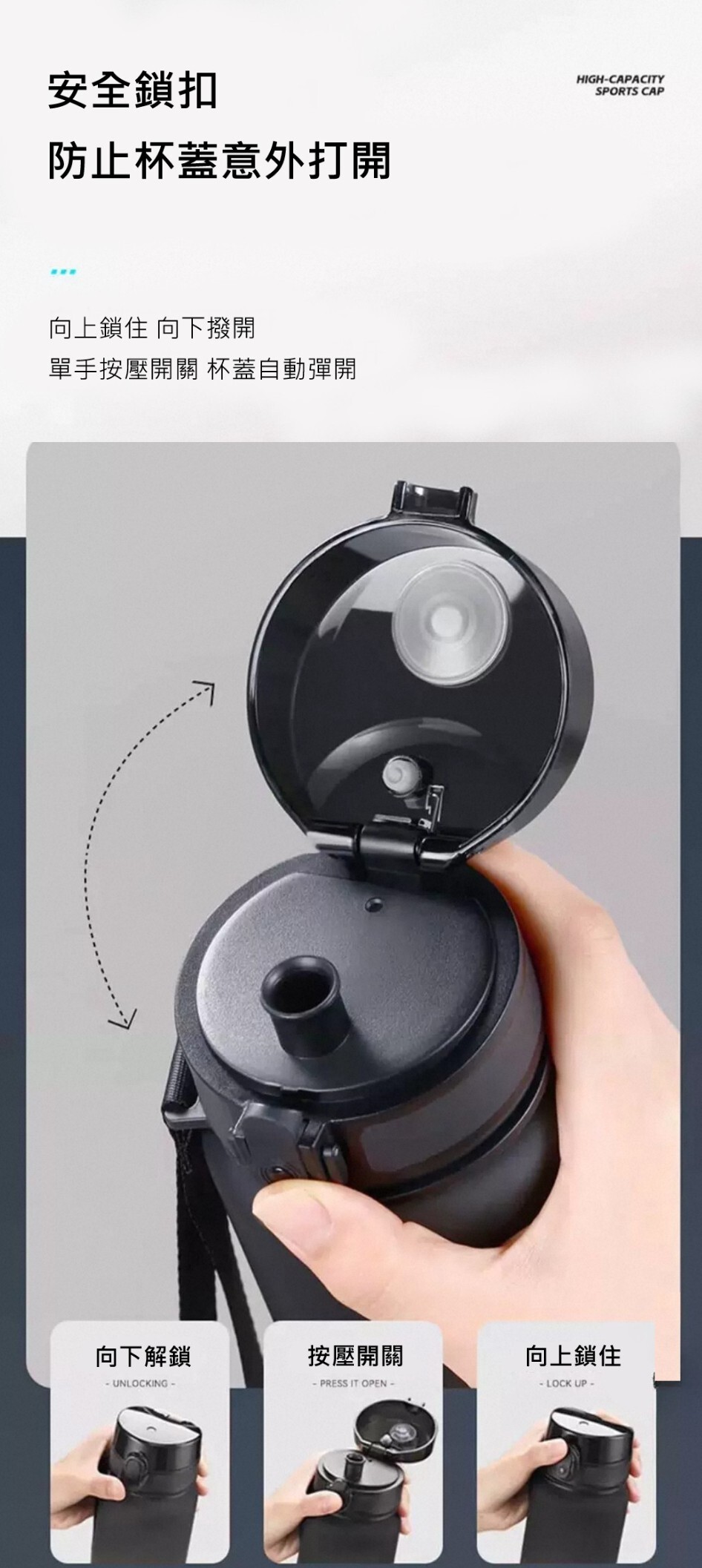 安全鎖扣

防止杯蓋意外打開

HIGH-CAPACITY SPORTS CAP

向上鎖住 向下撥開
單手按壓開關 杯蓋自動彈開

向下解鎖
- UNLOCKING -

按壓開關
- PRESS IT OPEN -

向上鎖住
- LOCK UP -