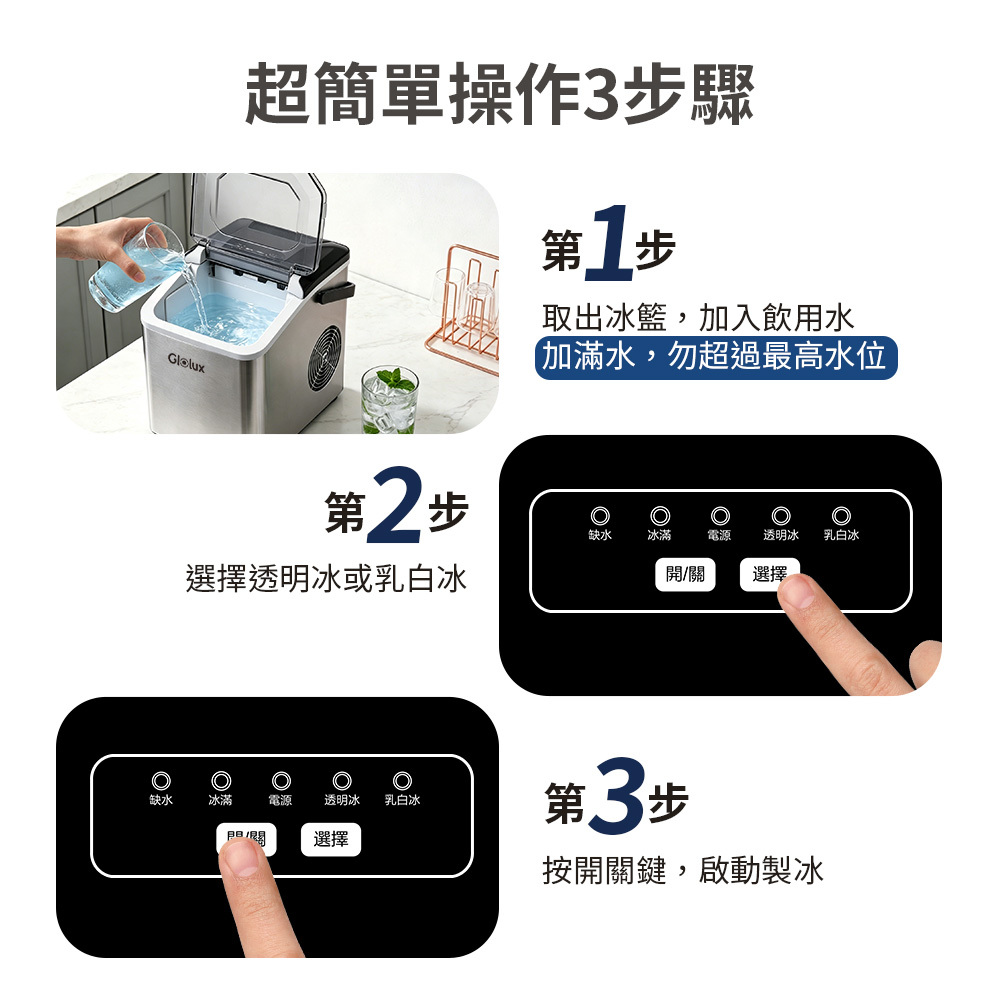 超簡單操作3步驟

Glolux

第1步

取出冰籃，加入飲用水

加滿水，勿超過最高水位

第2步

選擇透明冰或乳白冰

缺水 冰滿 電源 透明冰 乳白冰

開/關 選擇

缺水 冰滿 電源 透明冰 乳白冰

開/關 選擇

第3步

按開關鍵，啟動製冰