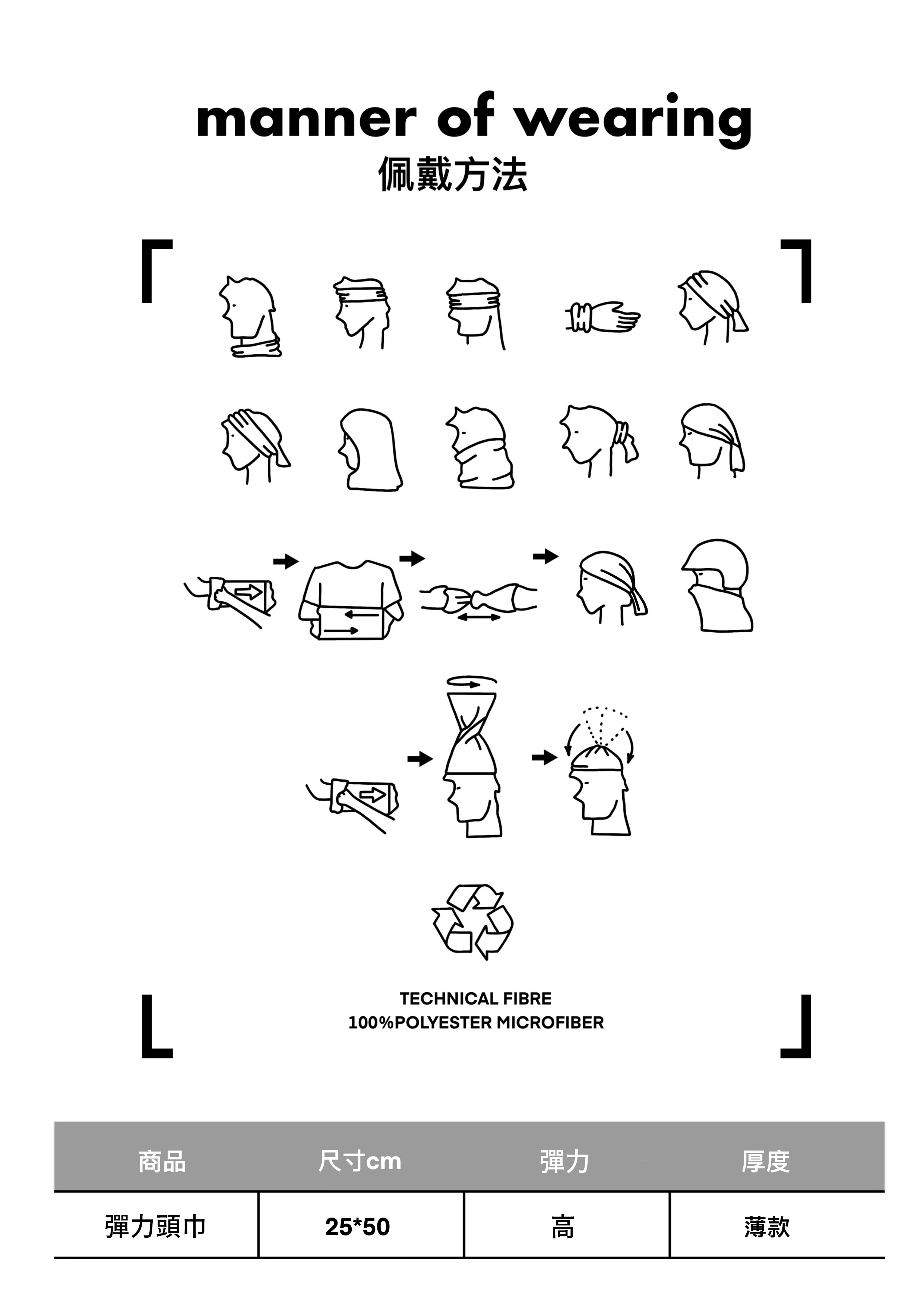 manner of wearing
佩戴方法

TECHNICAL FIBRE
100%POLYESTER MICROFIBER

| 商品 | 尺寸cm | 彈力 | 厚度 |
|---|---|---|---|
| 彈力頭巾 | 25*50 | 高 | 薄款 |