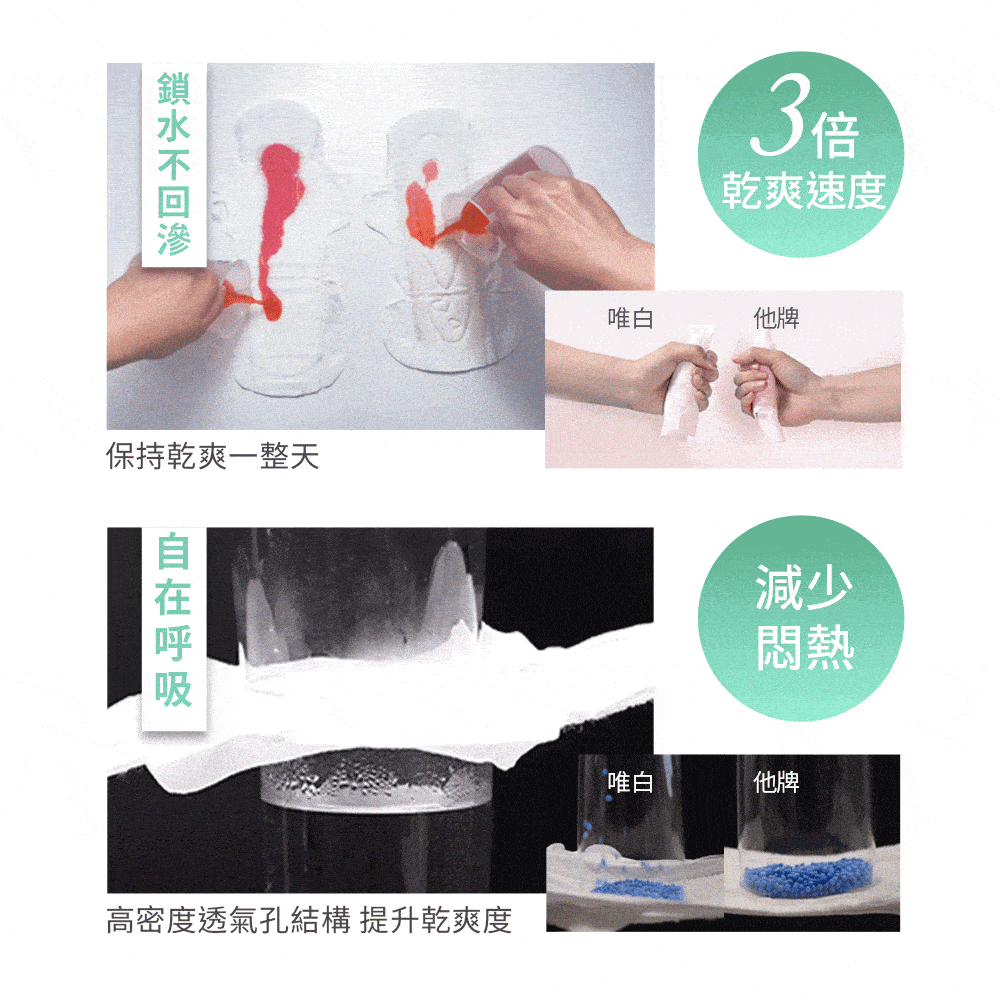 鎖水不回滲

3倍
乾爽速度

唯白
他牌

保持乾爽一整天

自在呼吸

減少
悶熱

唯白
他牌

高密度透氣孔結構 提升乾爽度