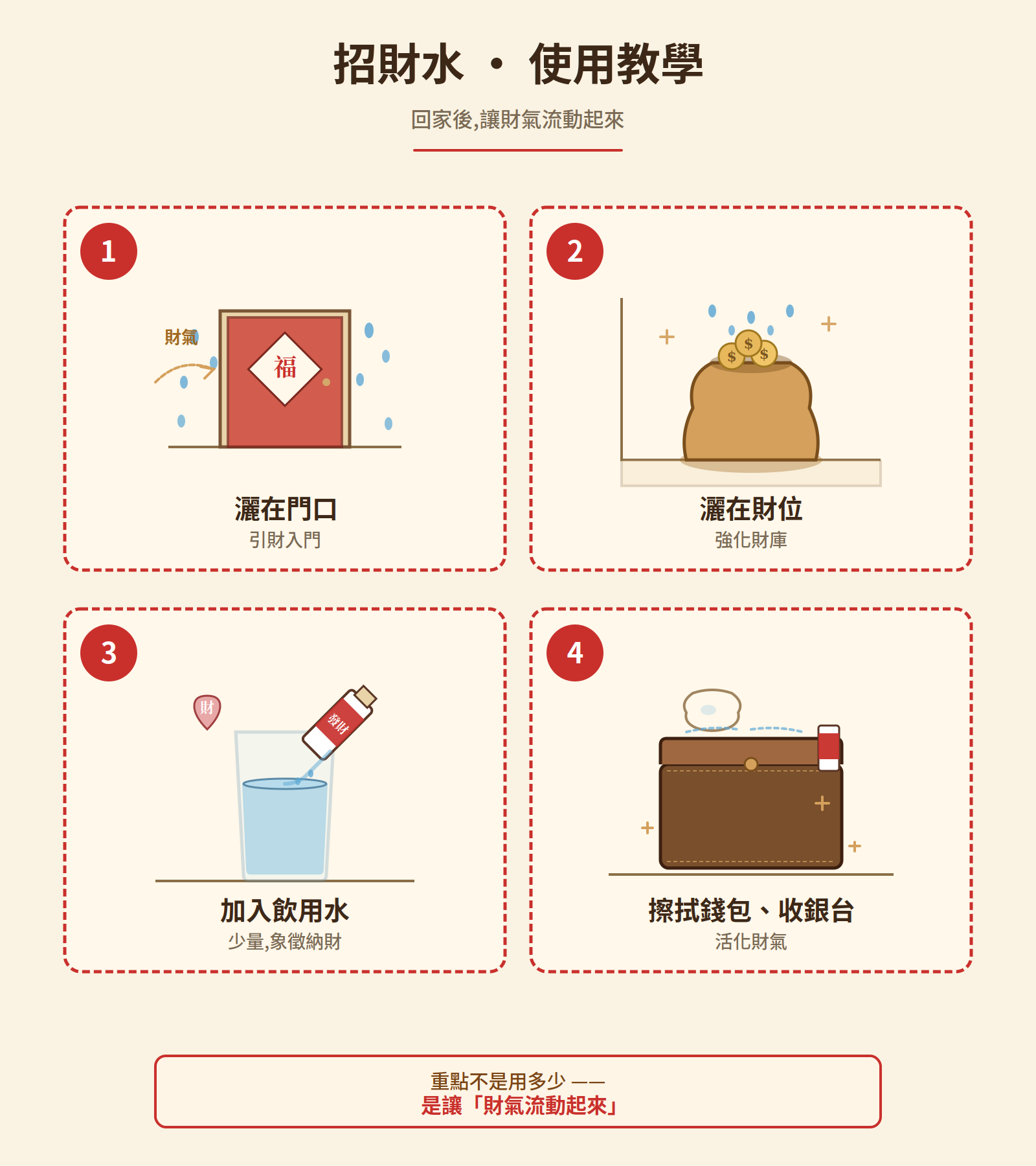 招財水 · 使用教學

回家後,讓財氣流動起來

1

財氣

福

灑在門口

引財入門

2

$ $ $

灑在財位

強化財庫

3

財

發財

加入飲用水

少量,象徵納財

4

擦拭錢包、收銀台

活化財氣

重點不是用多少 ——
是讓「財氣流動起來」