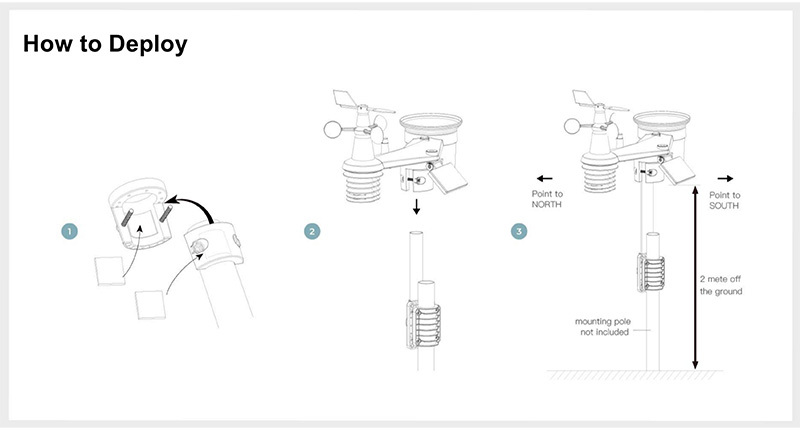 How to Deploy

1

2

3

Point to NORTH

Point to SOUTH

2 mete off the ground

mounting pole not included