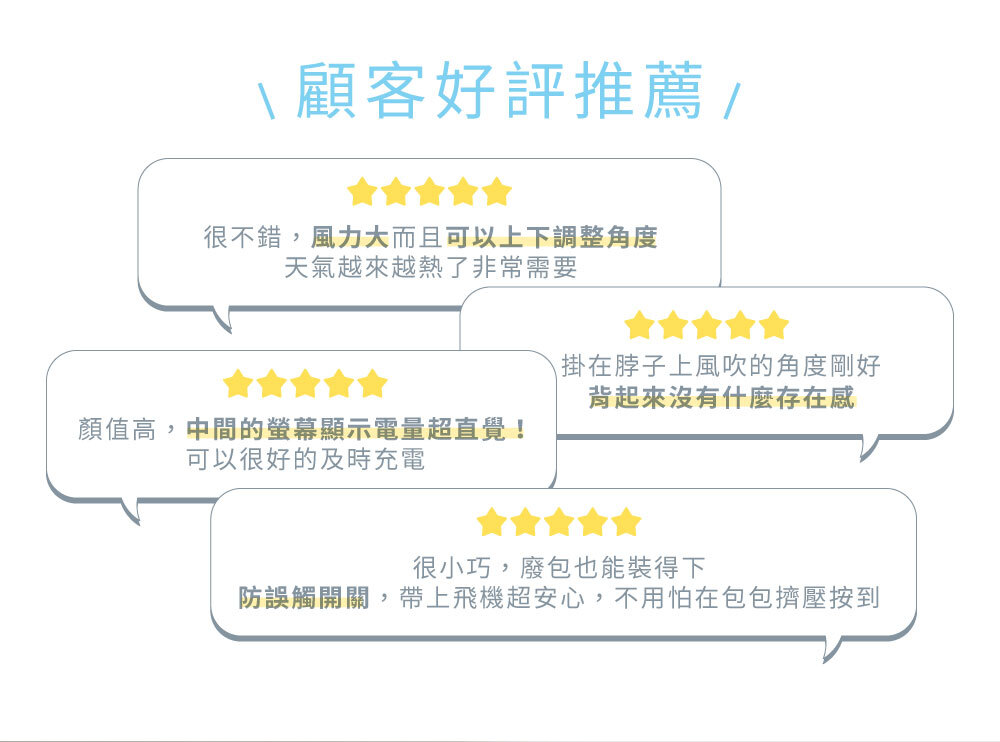 \ 顧客好評推薦 /

很不錯，風力大而且可以上下調整角度
天氣越來越熱了非常需要

掛在脖子上風吹的角度剛好
背起來沒有什麼存在感

顏值高，中間的螢幕顯示電量超直覺！
可以很好的及時充電

很小巧，廢包也能裝得下
防誤觸開關，帶上飛機超安心，不用怕在包包擠壓按到