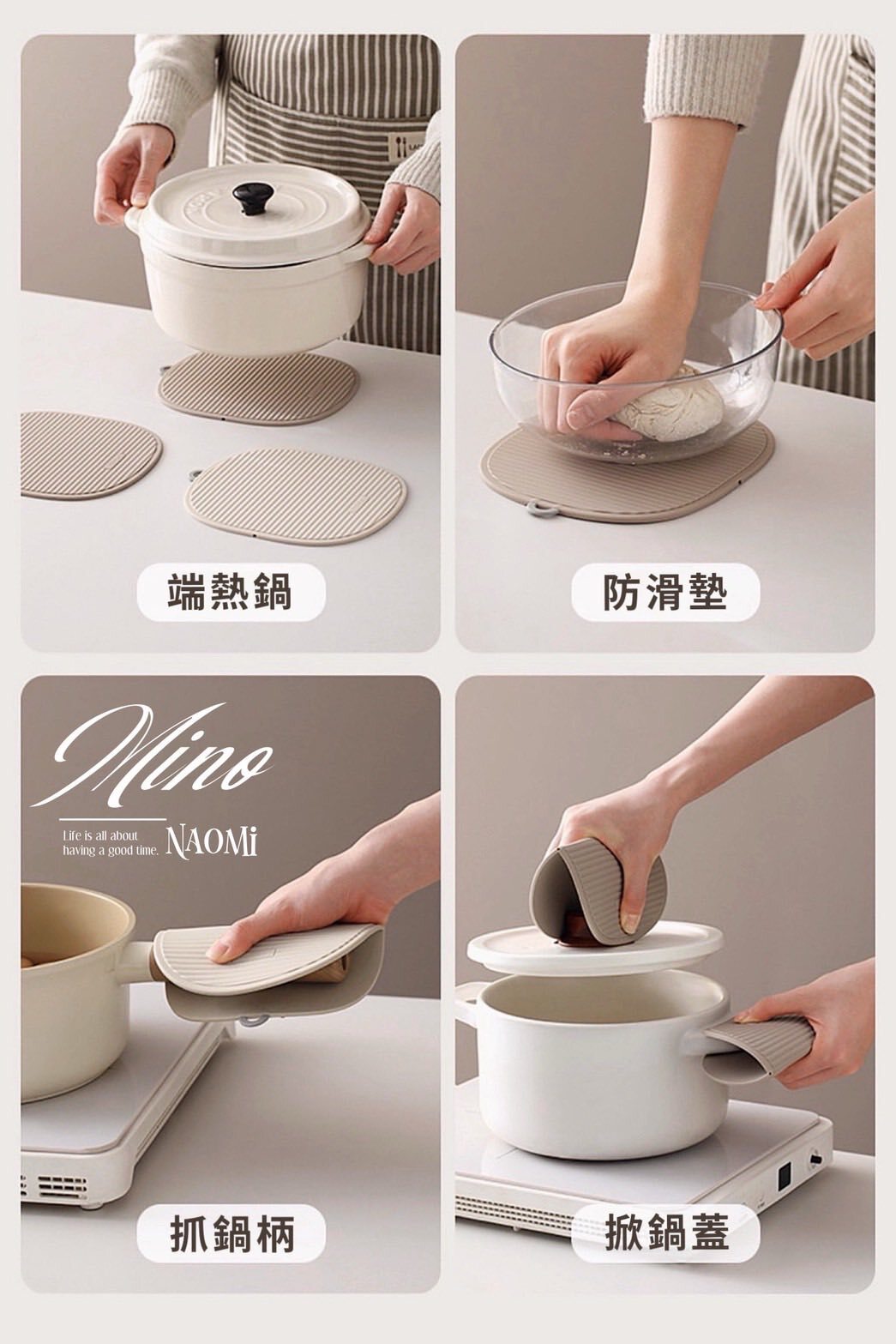 端熱鍋

防滑墊

Mino

Life is all about having a good time. NAOMi

抓鍋柄

掀鍋蓋