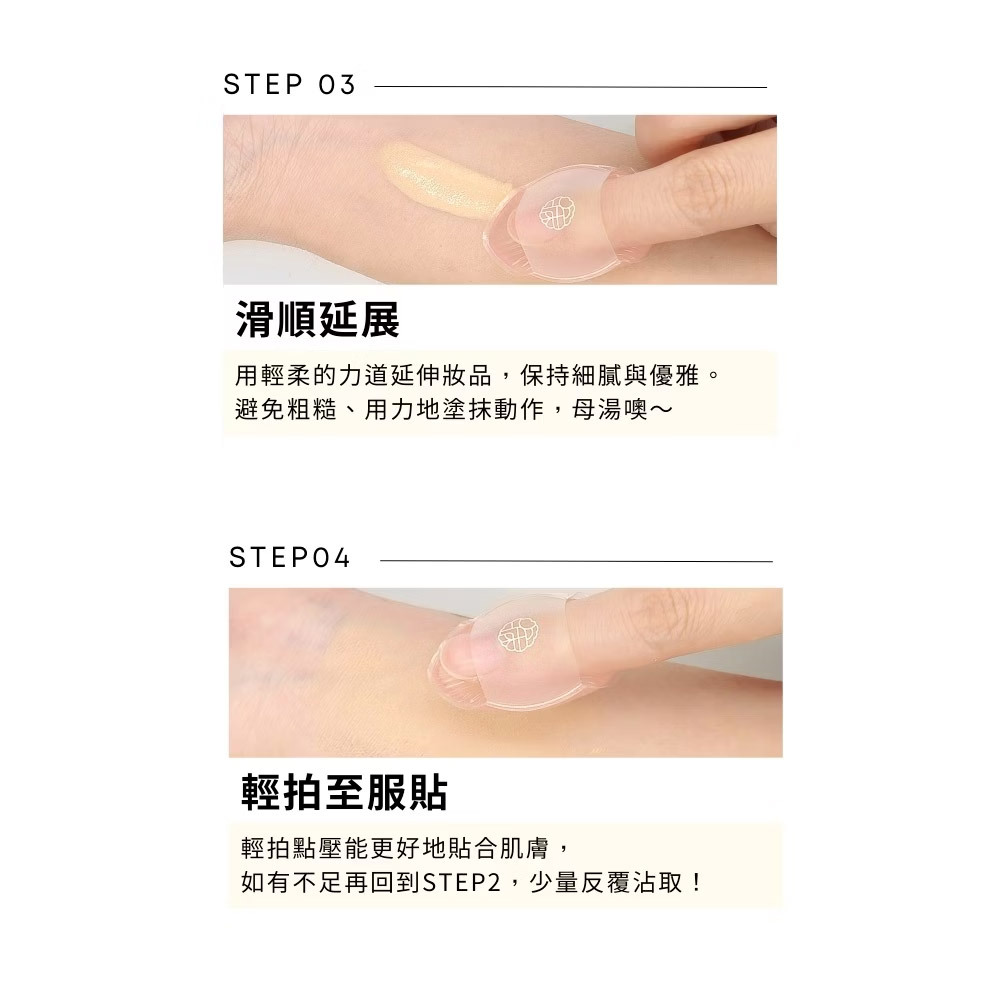 STEP 03

滑順延展

用輕柔的力道延伸妝品，保持細膩與優雅。
避免粗糙、用力地塗抹動作，母湯噢～

STEP04

輕拍至服貼

輕拍點壓能更好地貼合肌膚，
如有不足再回到STEP2，少量反覆沾取！