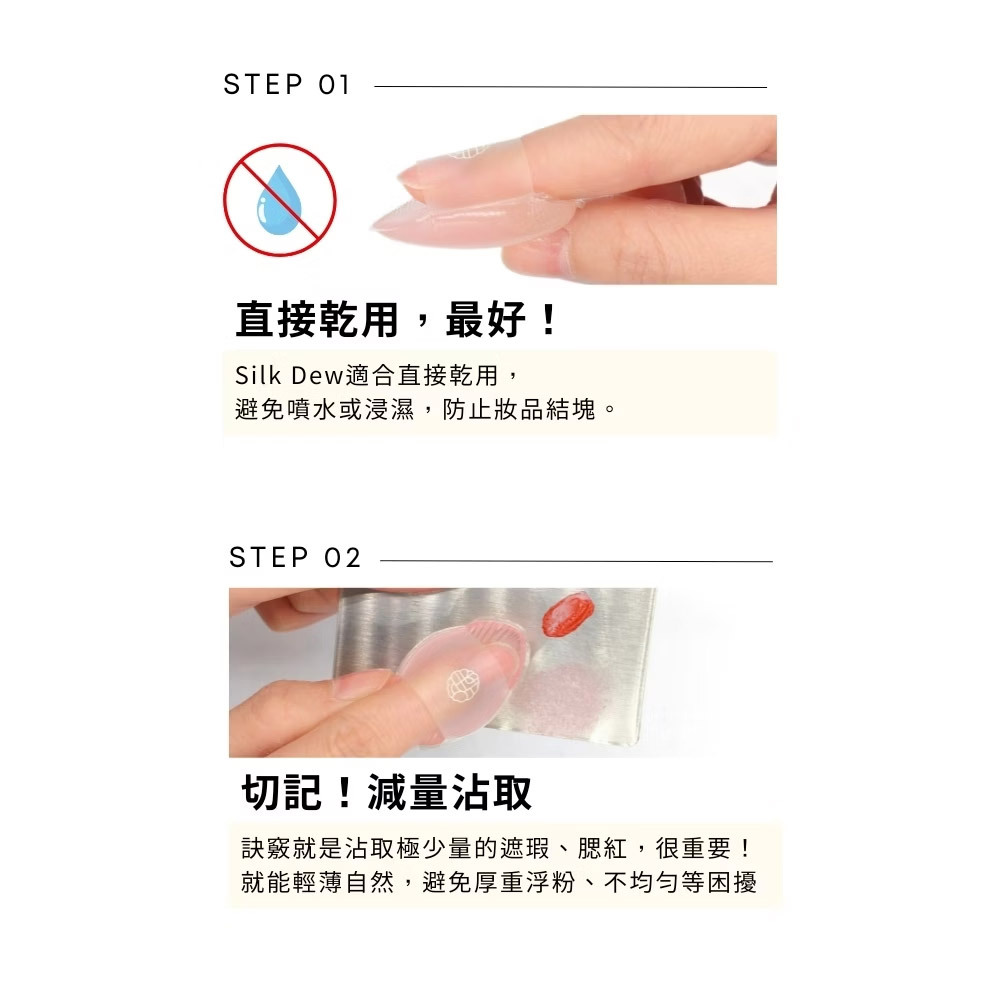 STEP 01

直接乾用，最好！

Silk Dew適合直接乾用，
避免噴水或浸濕，防止妝品結塊。

STEP 02

切記！減量沾取

訣竅就是沾取極少量的遮瑕、腮紅，很重要！
就能輕薄自然，避免厚重浮粉、不均勻等困擾