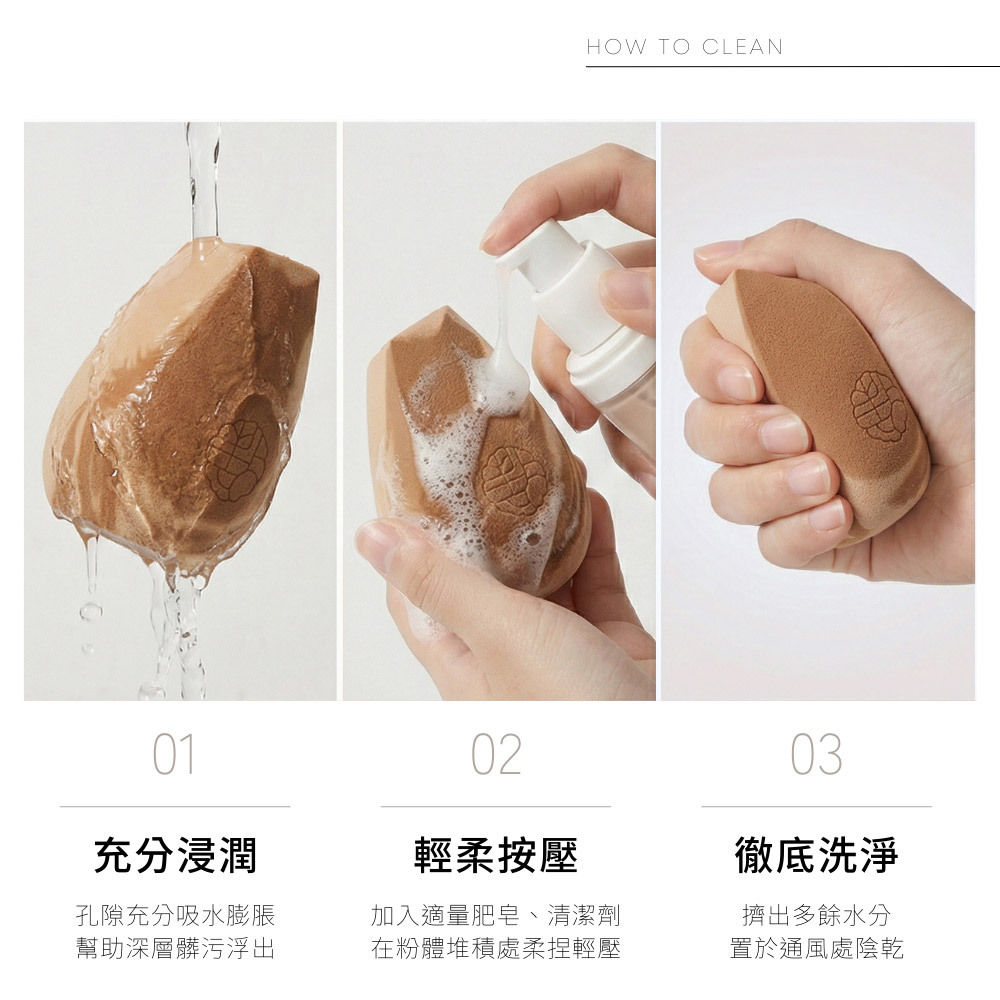 HOW TO CLEAN

01

充分浸潤

孔隙充分吸水膨脹
幫助深層髒污浮出

02

輕柔按壓

加入適量肥皂、清潔劑
在粉體堆積處柔捏輕壓

03

徹底洗淨

擠出多餘水分
置於通風處陰乾