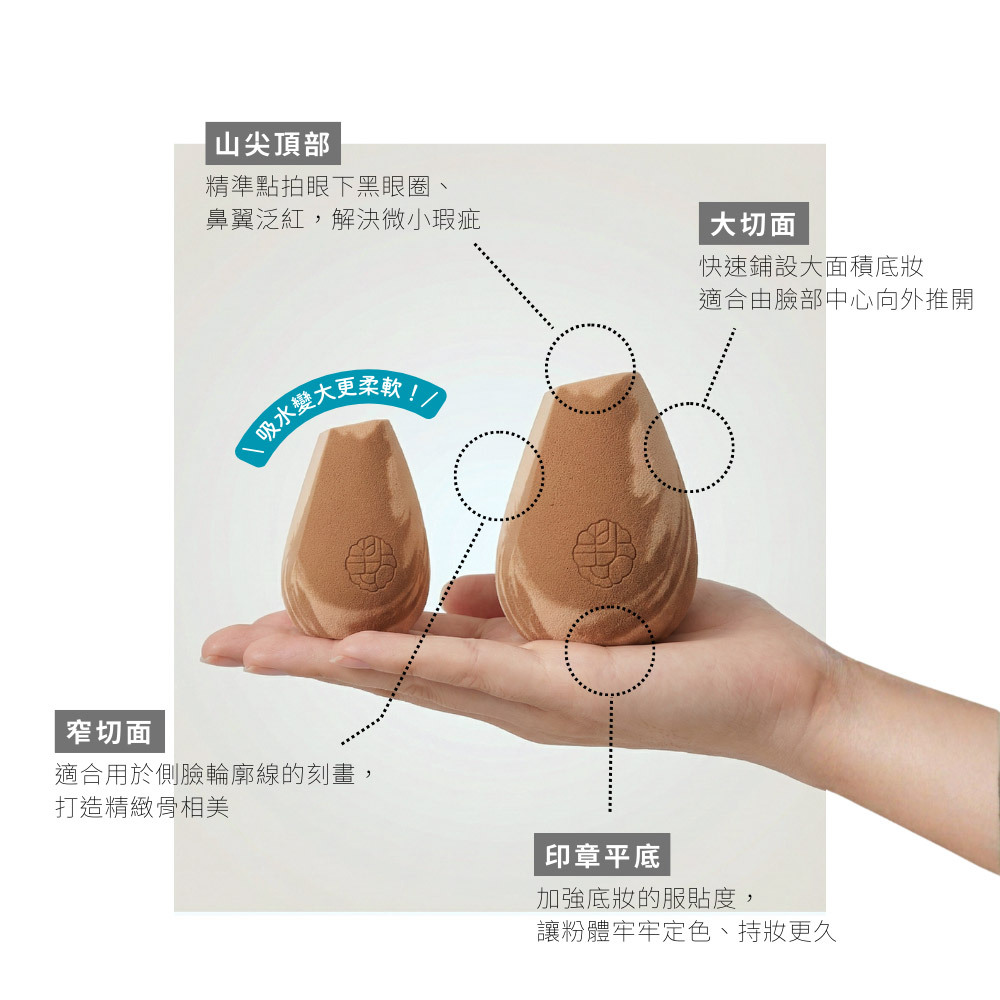 山尖頂部
精準點拍眼下黑眼圈、
鼻翼泛紅，解決微小瑕疵

大切面
快速鋪設大面積底妝
適合由臉部中心向外推開

\ 吸水變大更柔軟！/

窄切面
適合用於側臉輪廓線的刻畫，
打造精緻骨相美

印章平底
加強底妝的服貼度，
讓粉體牢牢定色、持妝更久