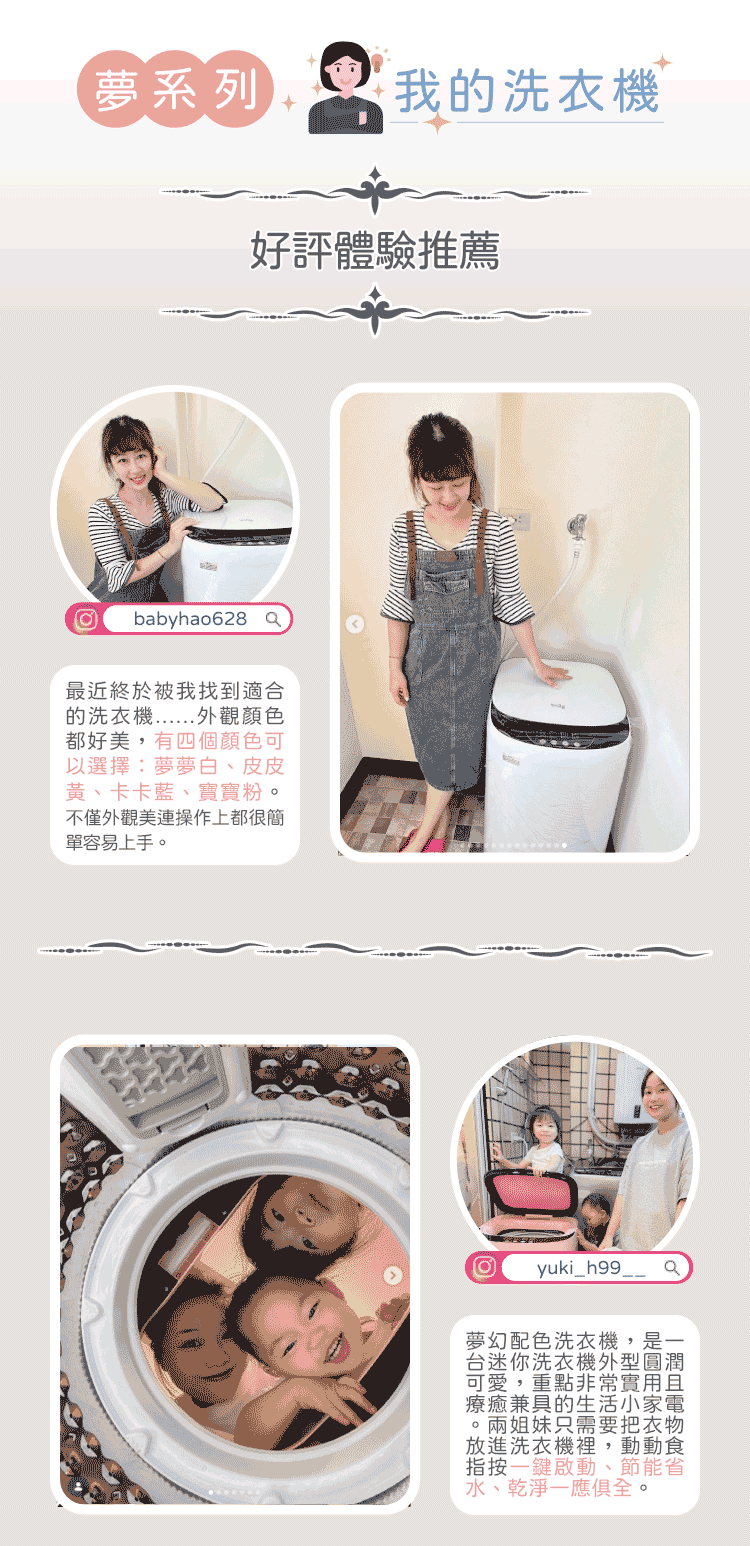 夢系列 我的洗衣機

好評體驗推薦

babyhao628

最近終於被我找到適合的洗衣機......外觀顏色都好美，有四個顏色可以選擇：夢夢白、皮皮黃、卡卡藍、寶寶粉。不僅外觀美連操作上都很簡單容易上手。

yuki_h99__

夢幻配色洗衣機，是一台迷你洗衣機外型圓潤可愛，重點非常實用且療癒兼具的生活小家電。兩姐妹只需要把衣物放進洗衣機裡，動動食指按一鍵啟動、節能省水、乾淨一應俱全。