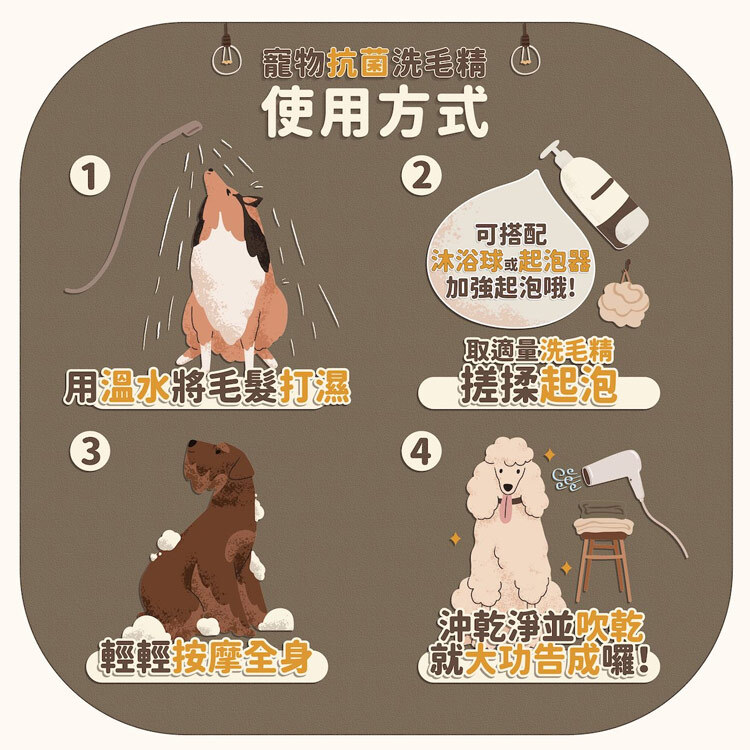 寵物抗菌洗毛精
使用方式

1
用溫水將毛髮打濕

2
可搭配
沐浴球或起泡器
加強起泡哦!

取適量洗毛精
搓揉起泡

3
輕輕按摩全身

4
沖乾淨並吹乾
就大功告成囉!