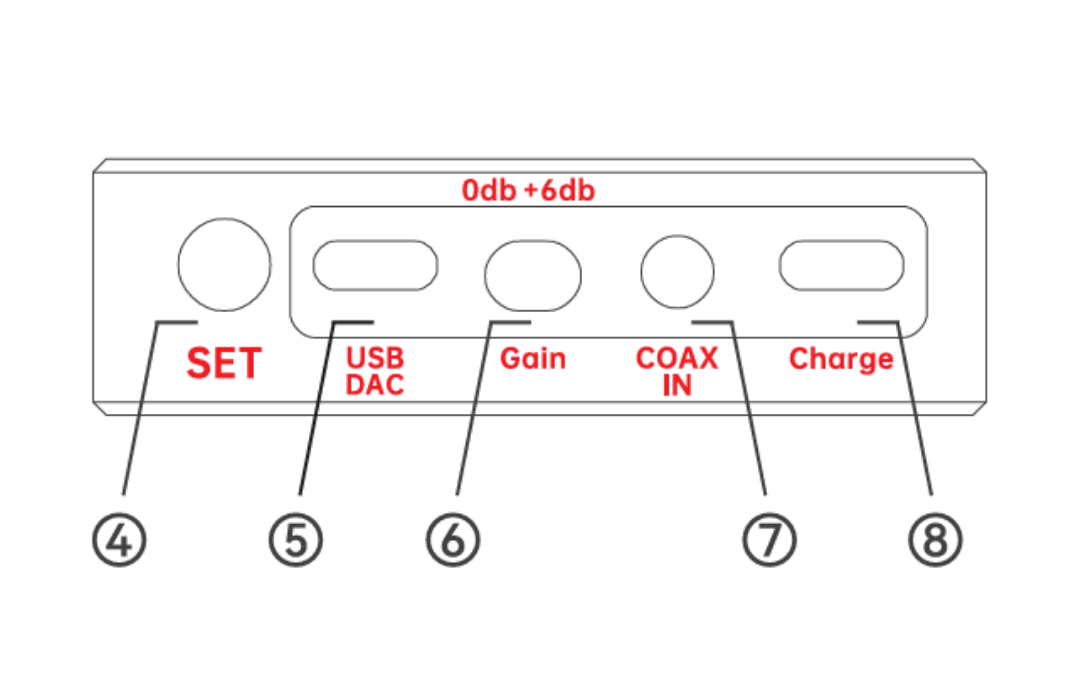 0db +6db

SET

USB DAC

Gain

COAX IN

Charge

④

⑤

⑥

⑦

⑧